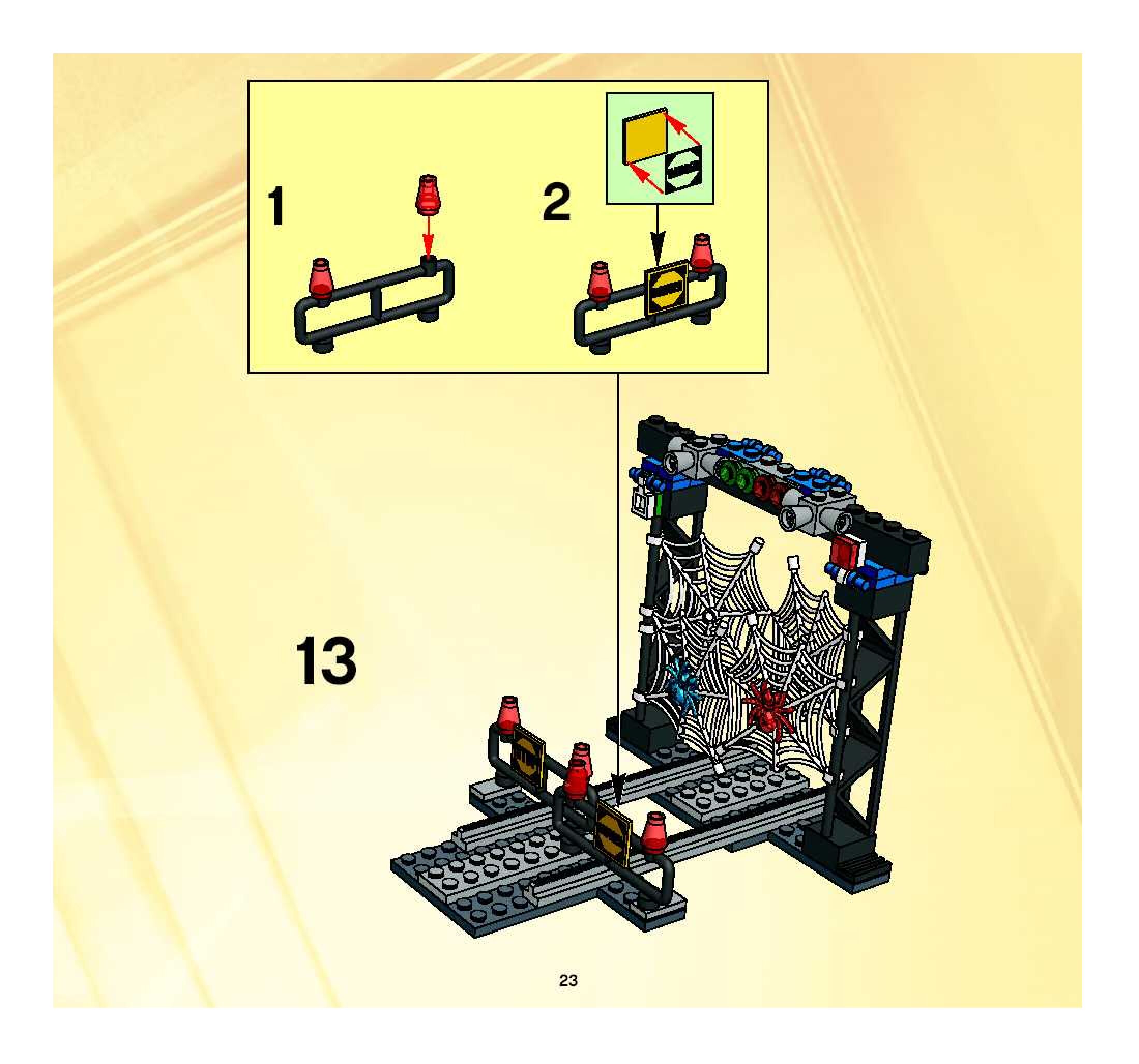 1

2

13

23