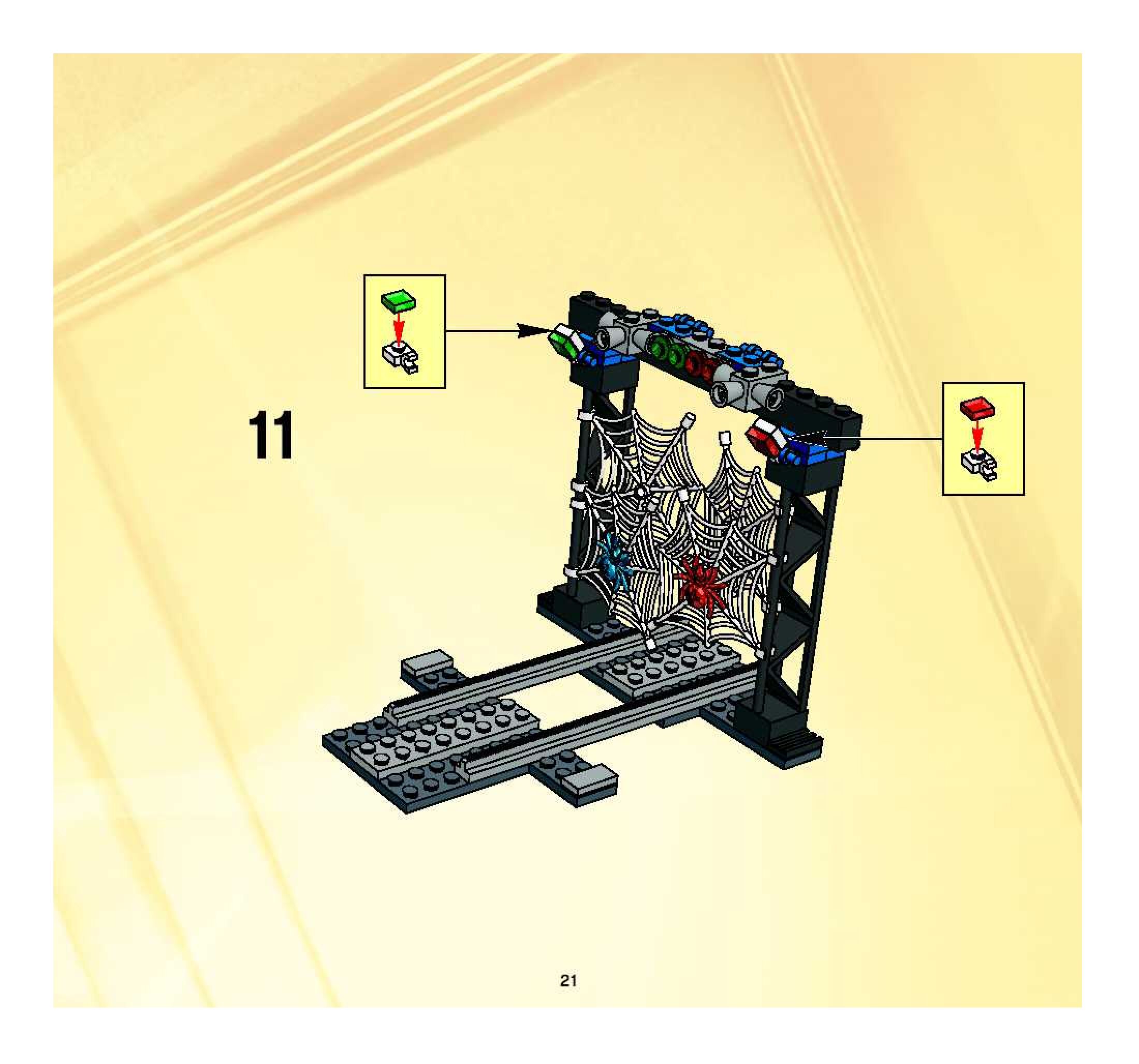 11

21