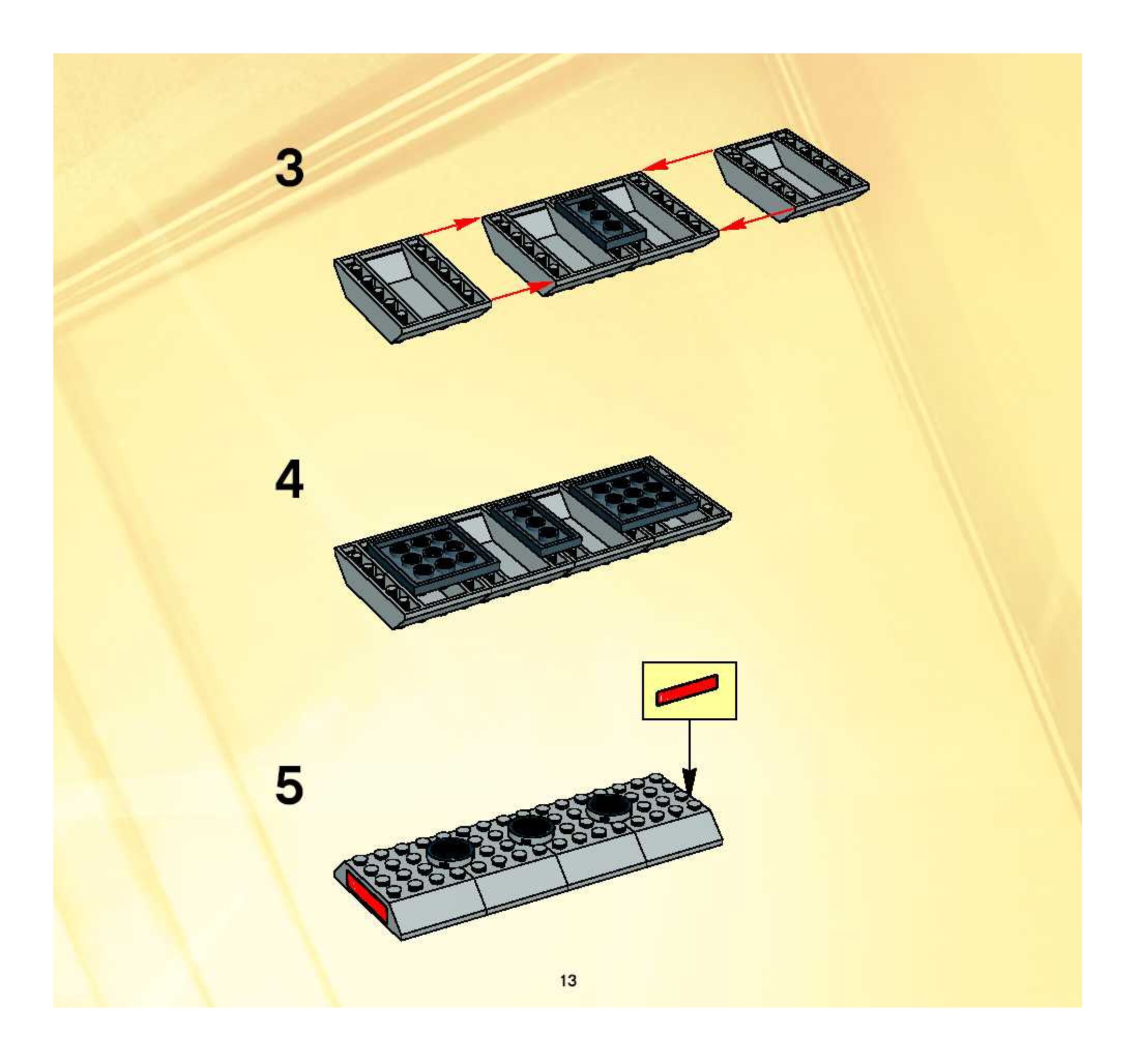 3

4

5

13