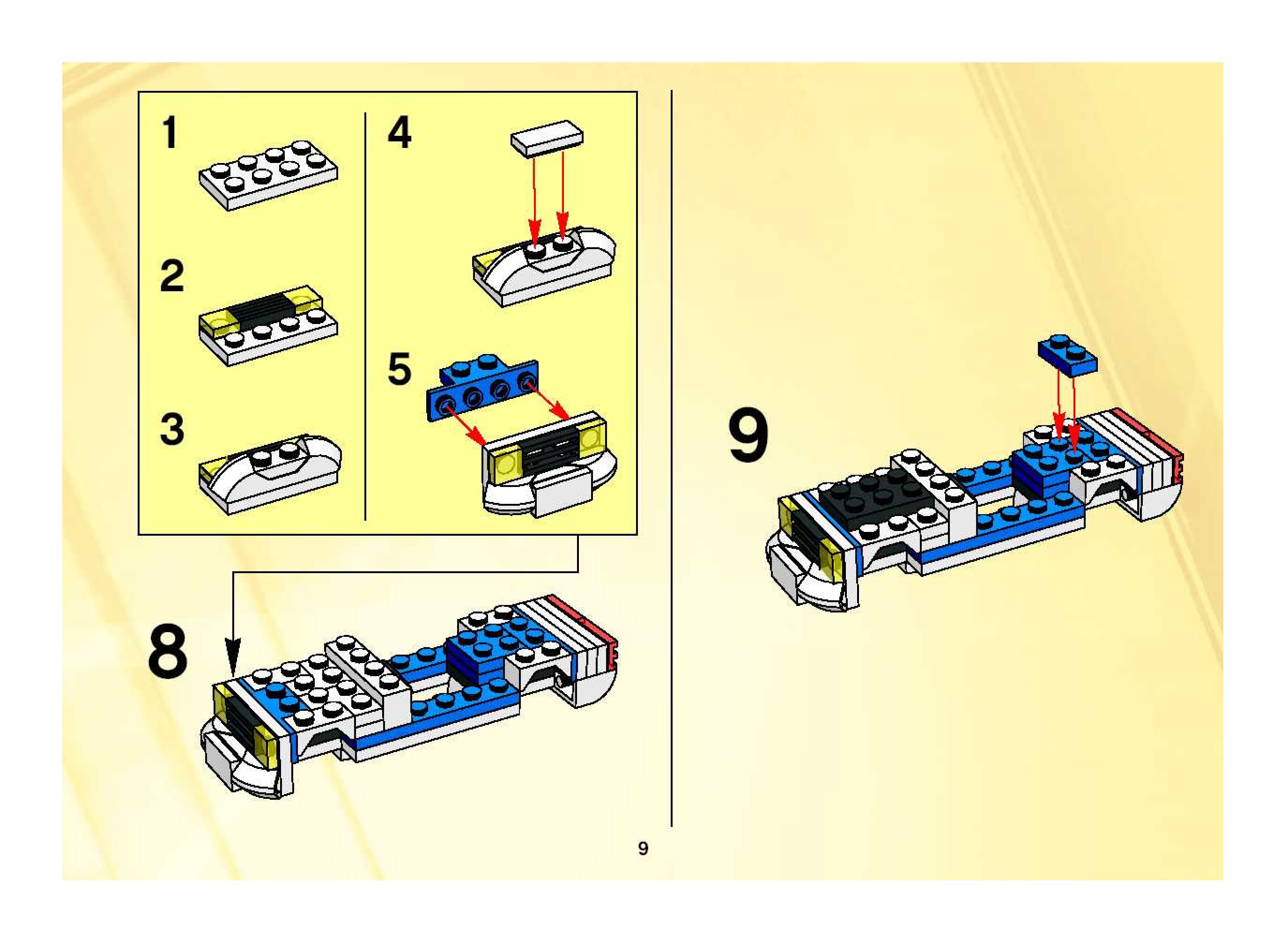 1

2

3

4

5

8

9

9