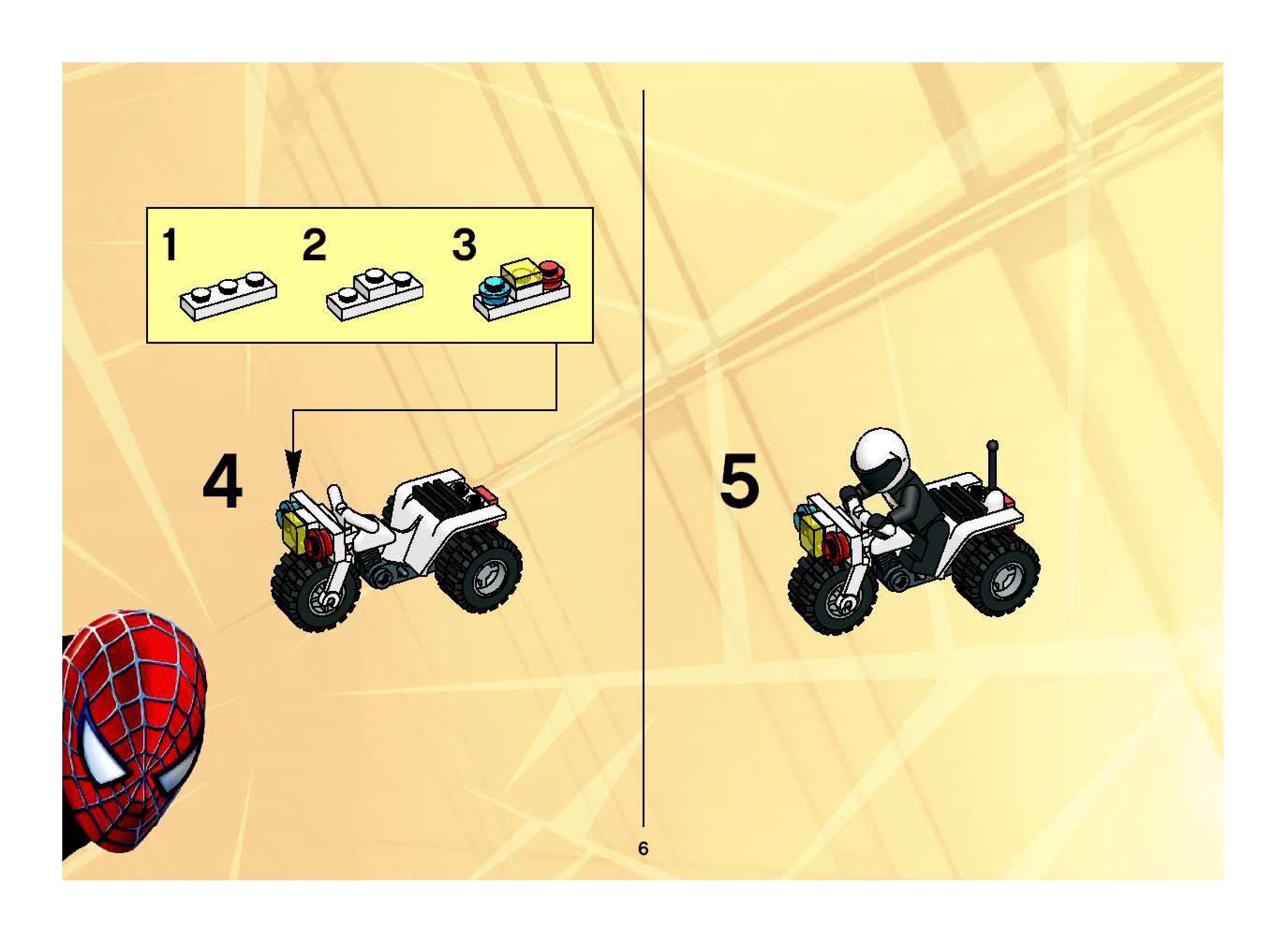 1
2
3
4
5
6