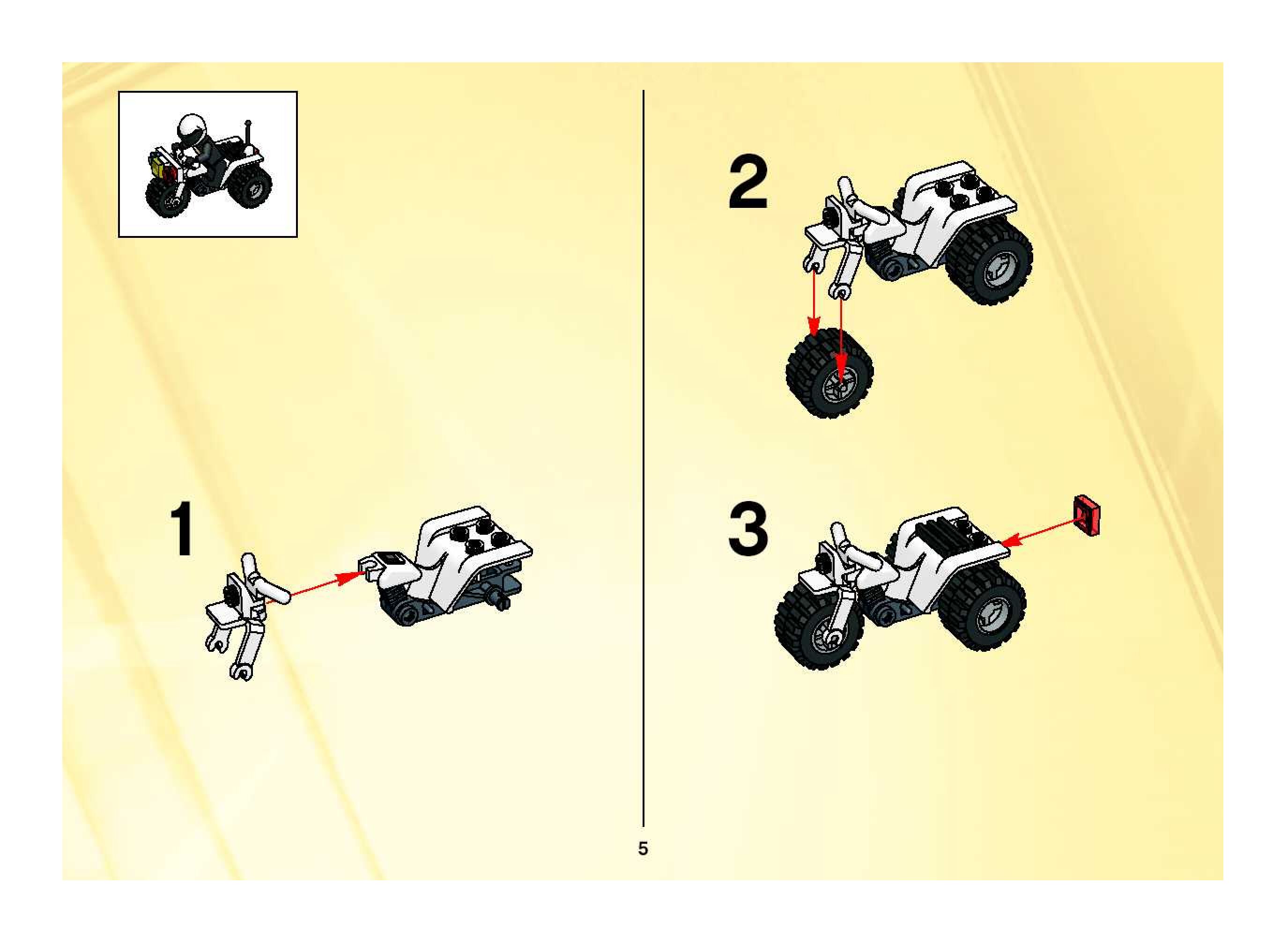 1

2

3

5