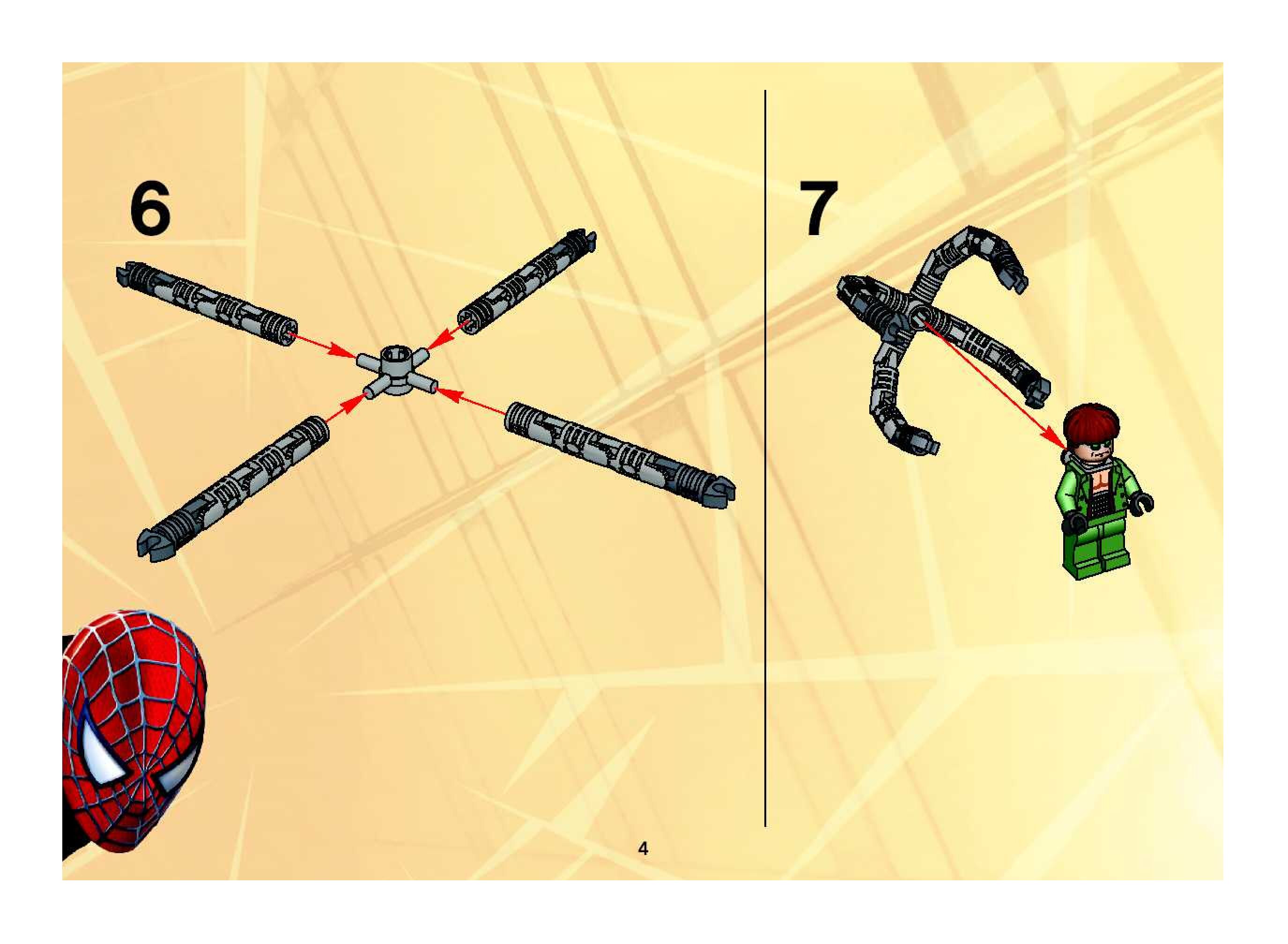 6

7

4