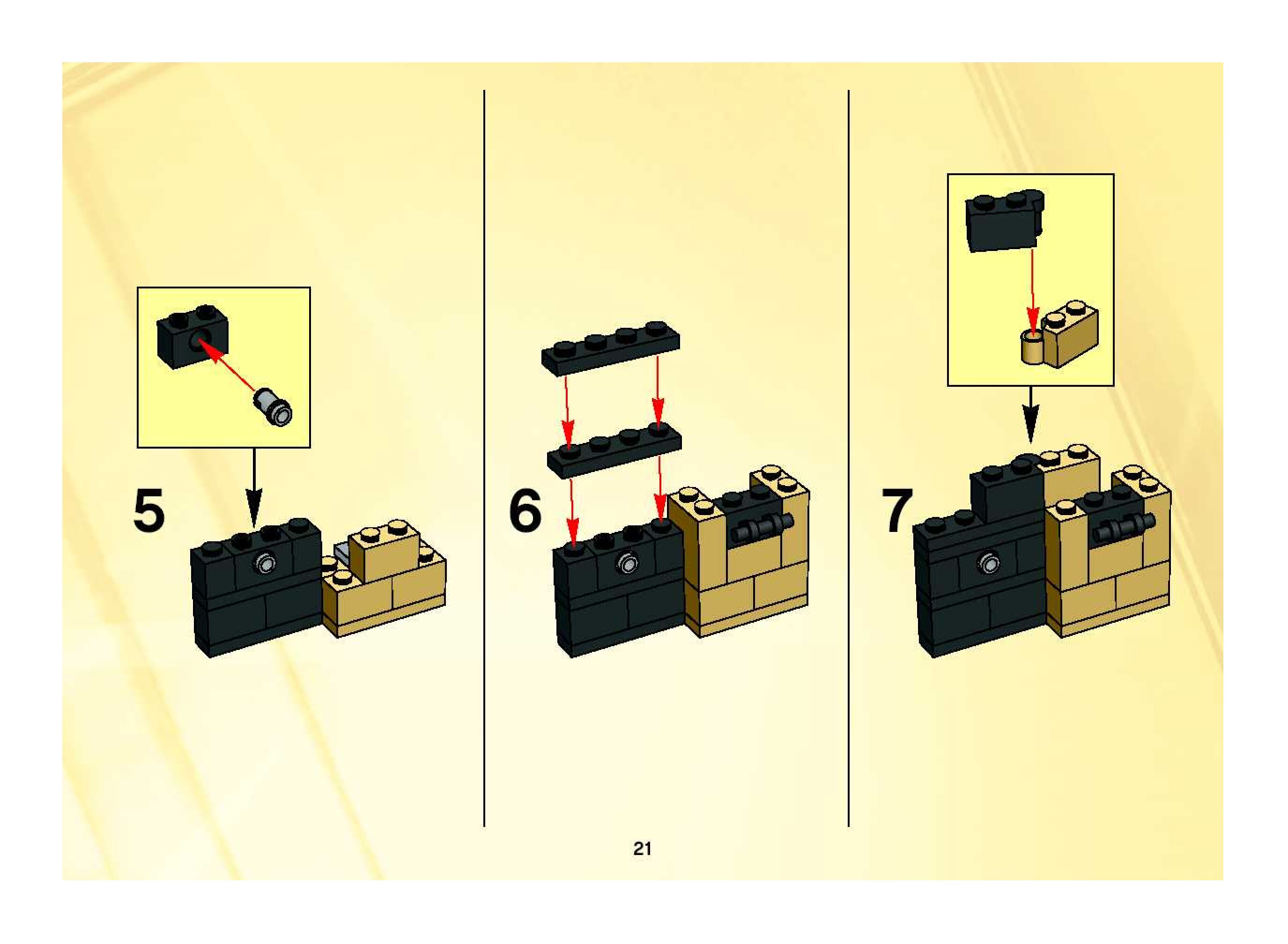 5

6

7

21