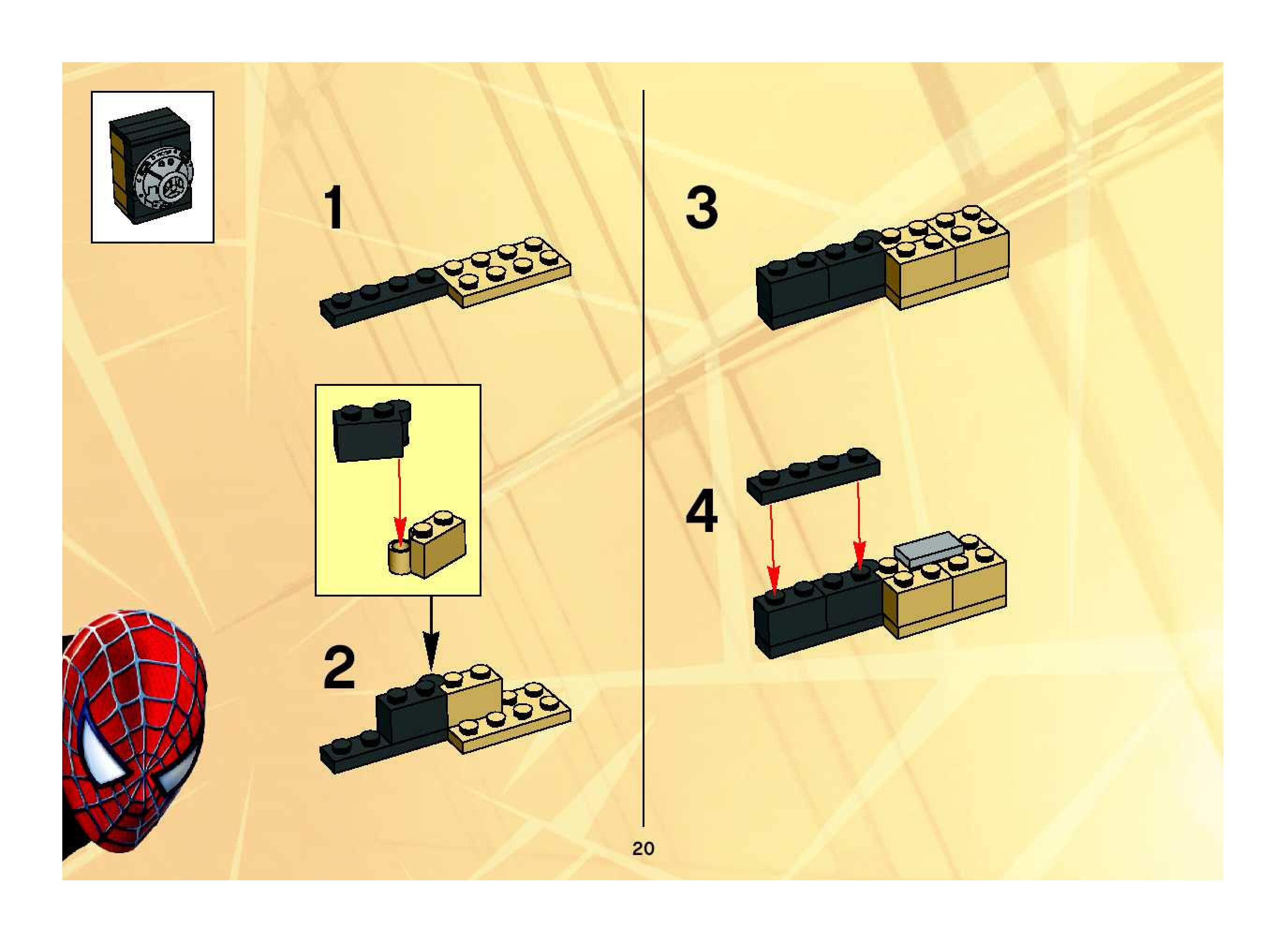 1

2

3

4

20