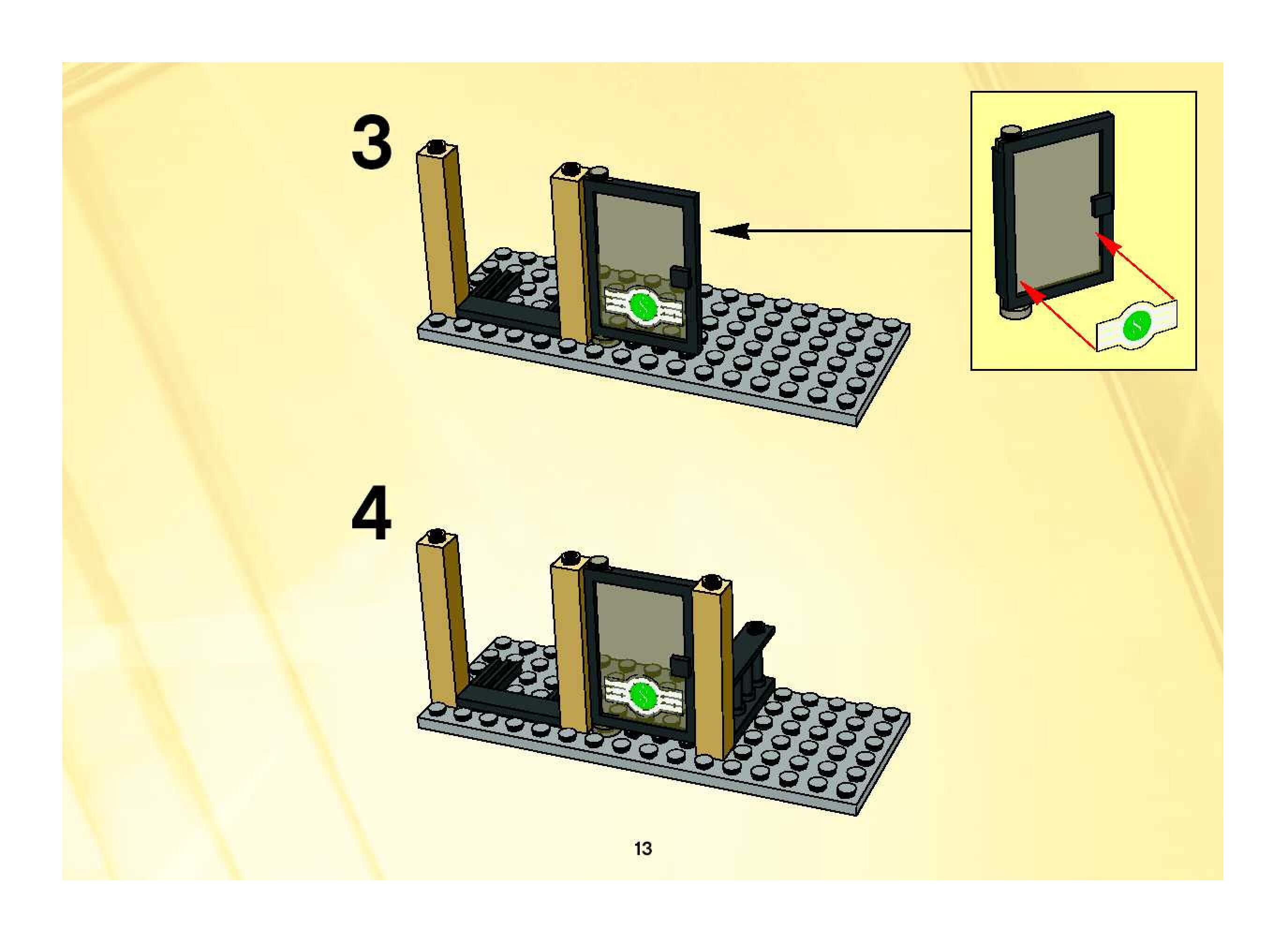 3

4

13