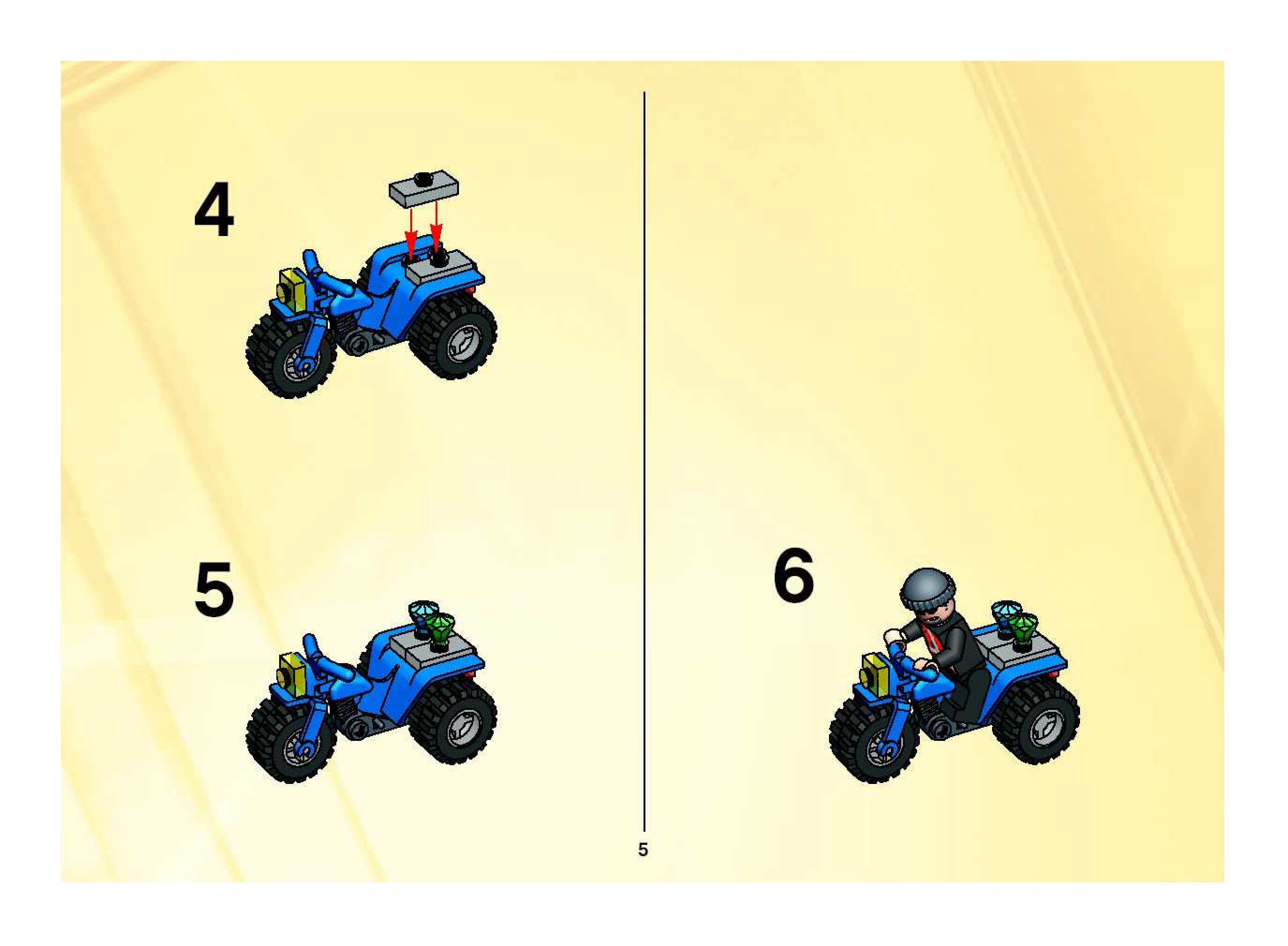 4

5

6

5