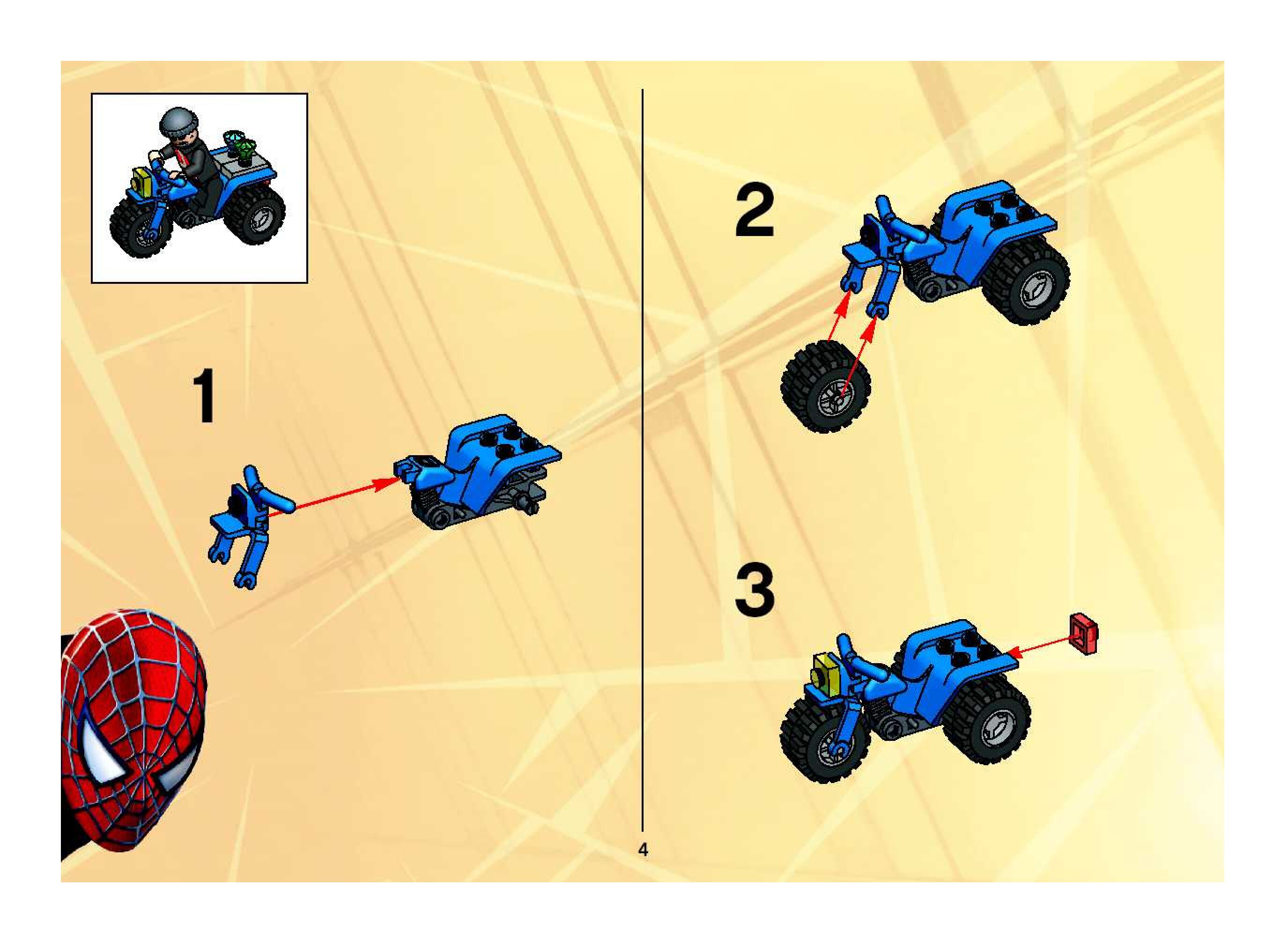 1

2

3

4