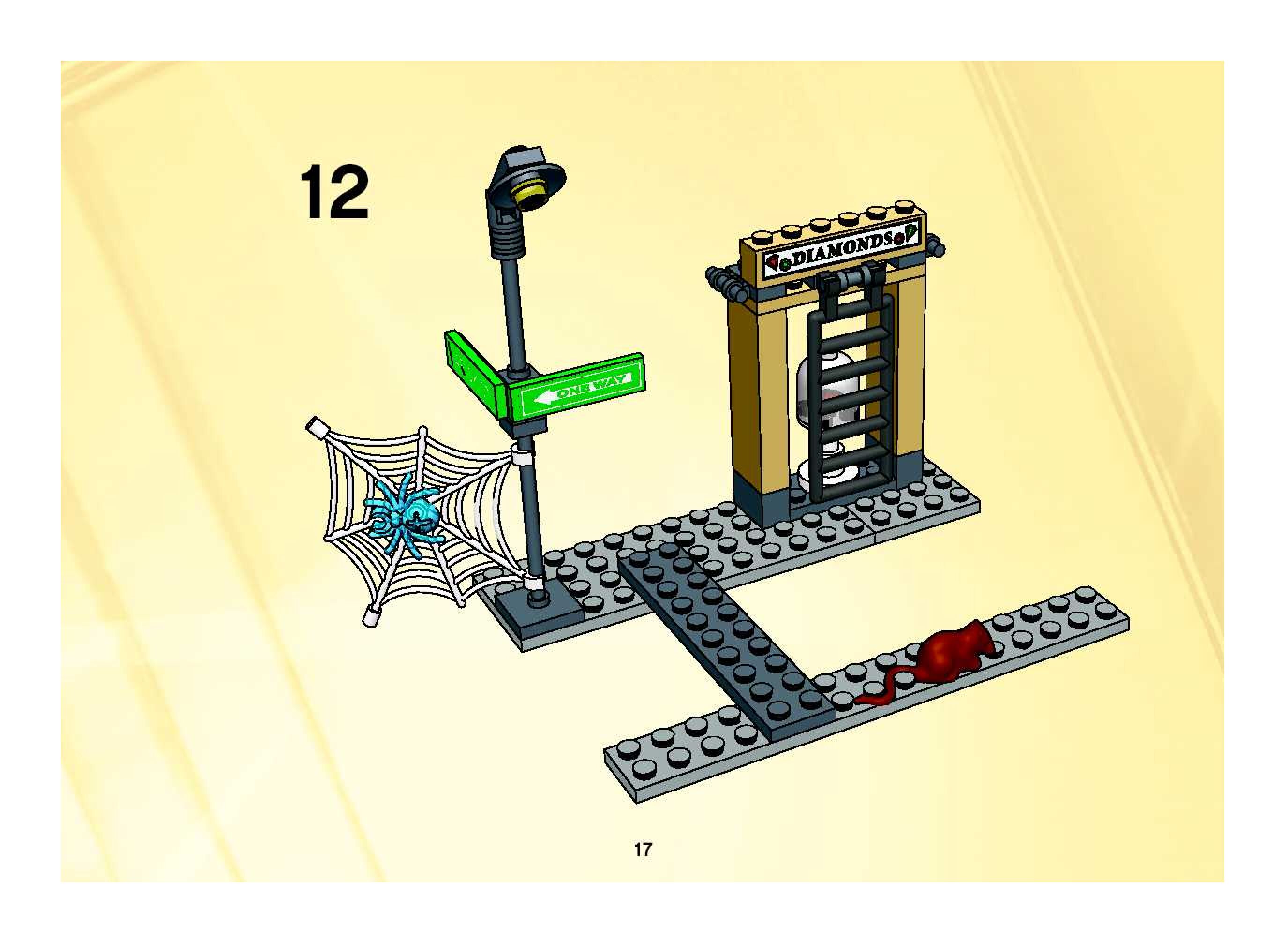 12

DIAMONDS

ONE WAY

17