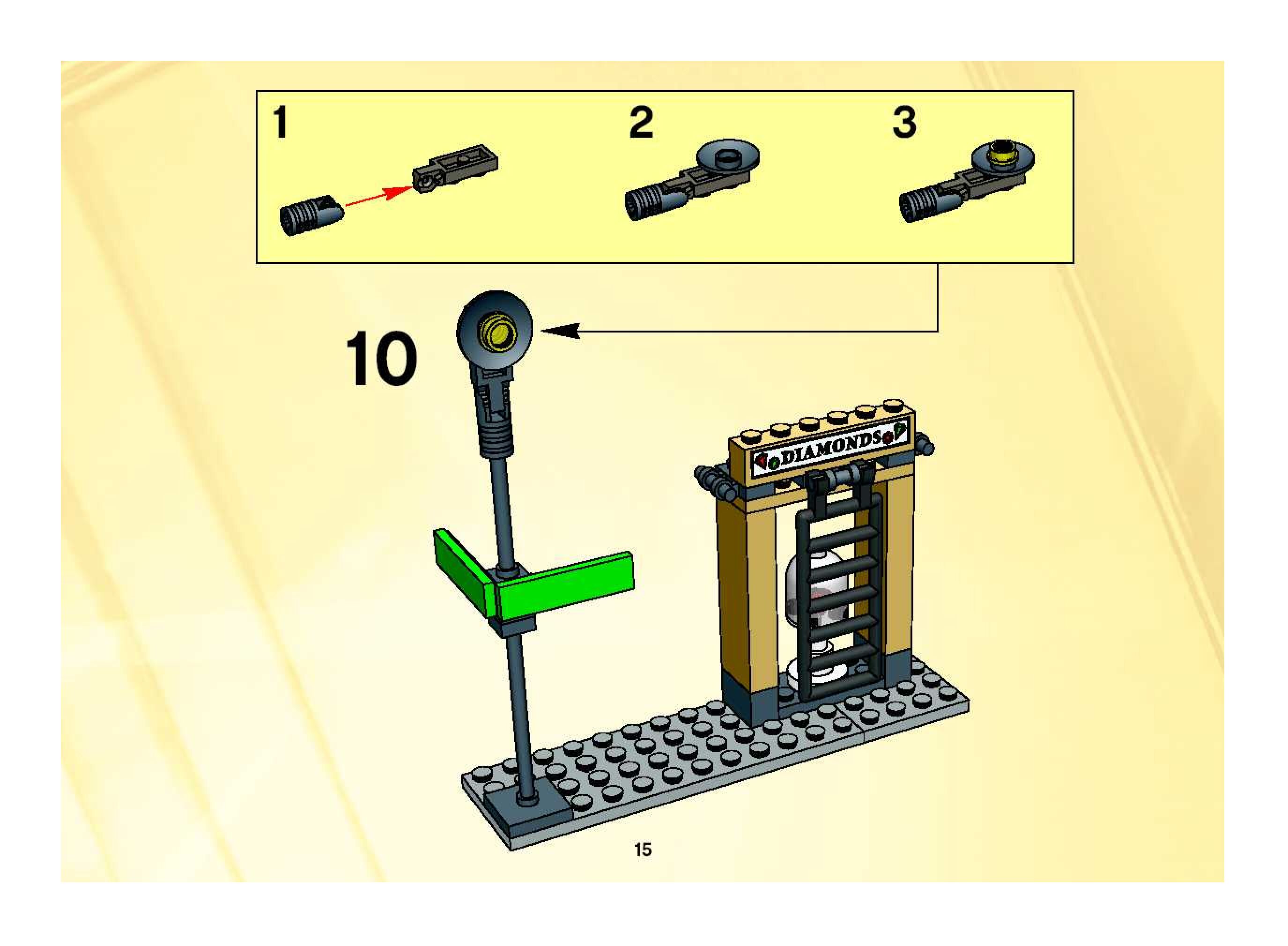 1

2

3

10

DIAMONDS

15