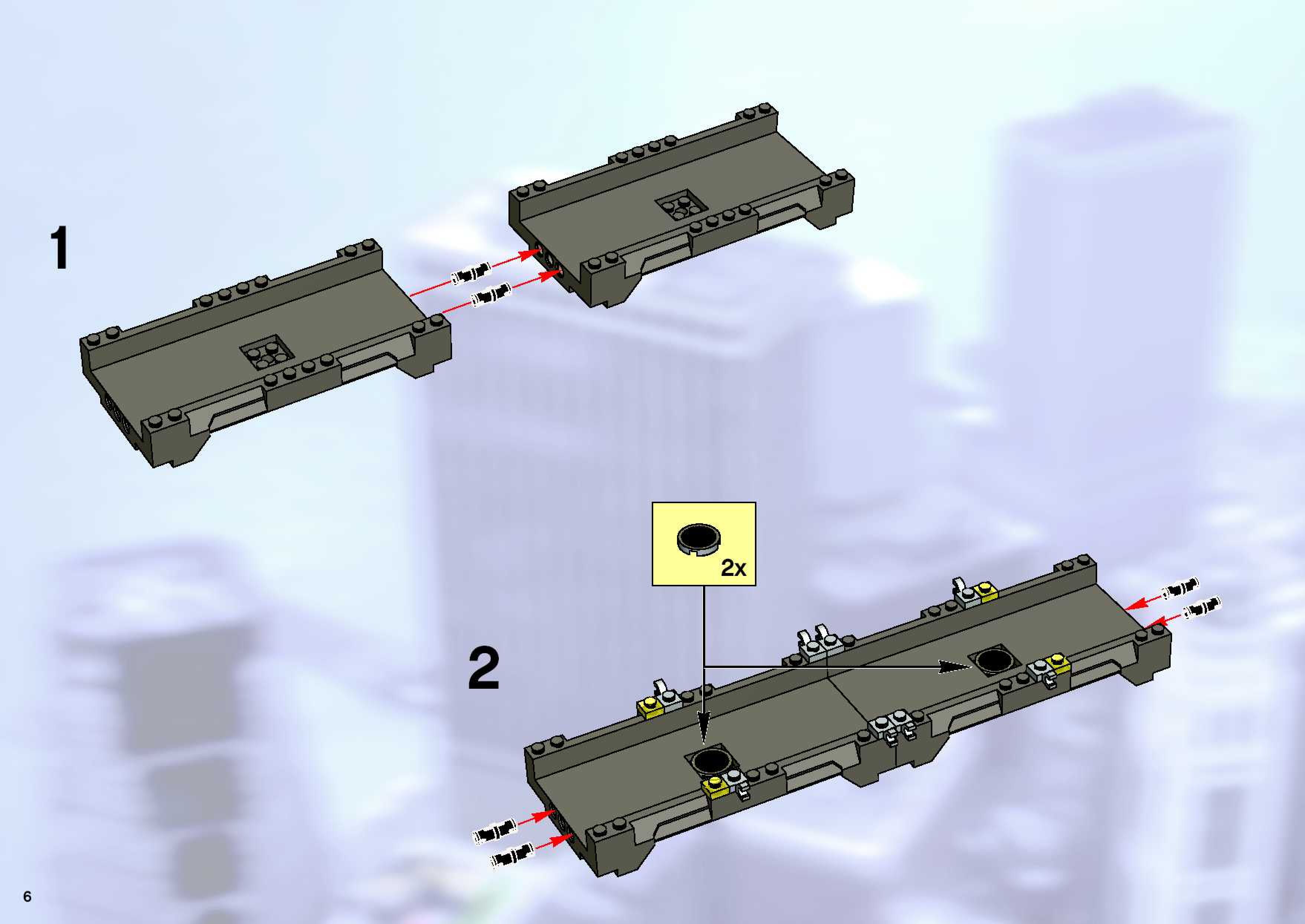 1

2x

2

6