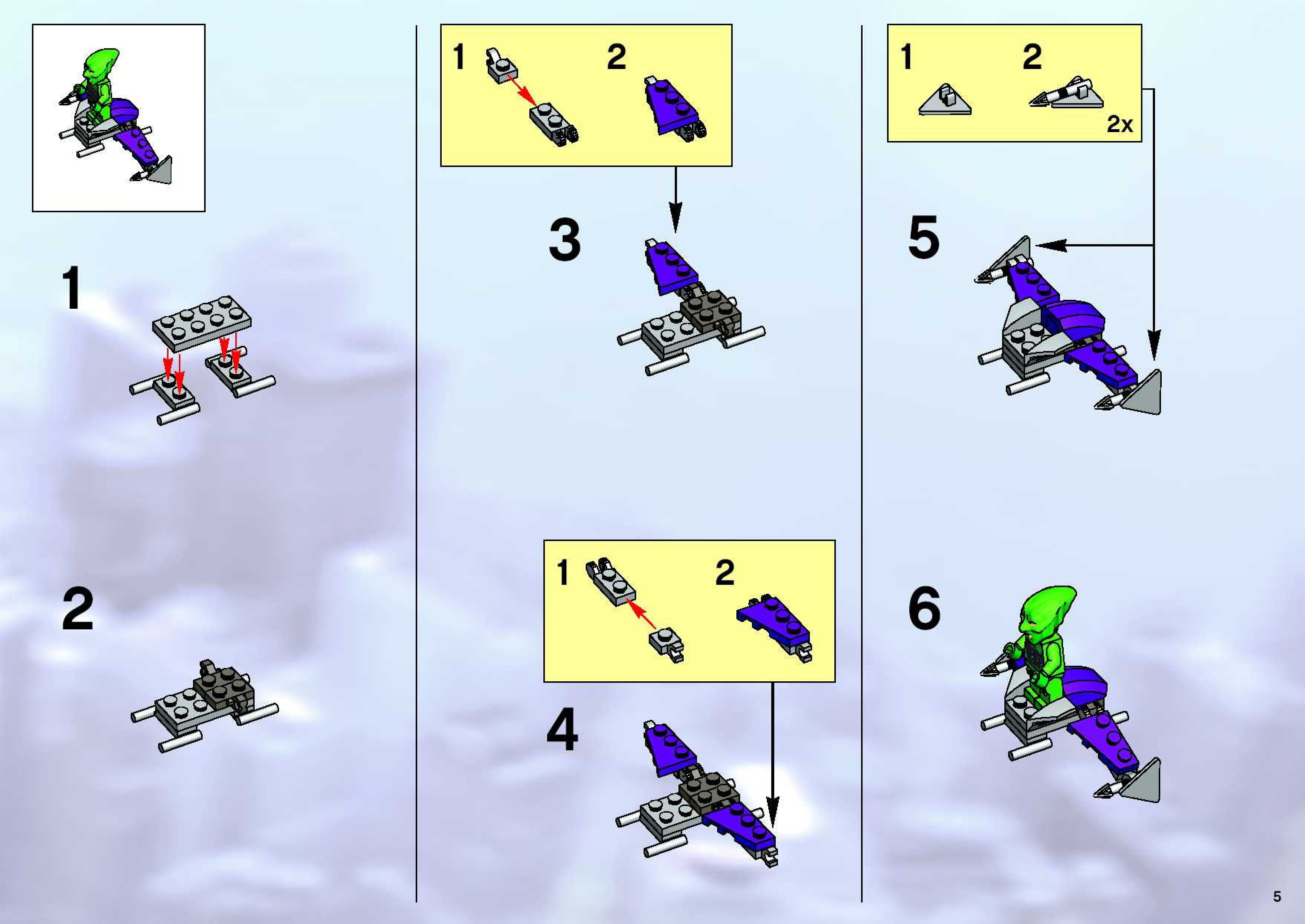 1

2

1 2

3

1 2

4

1 2

2x

5

6

5