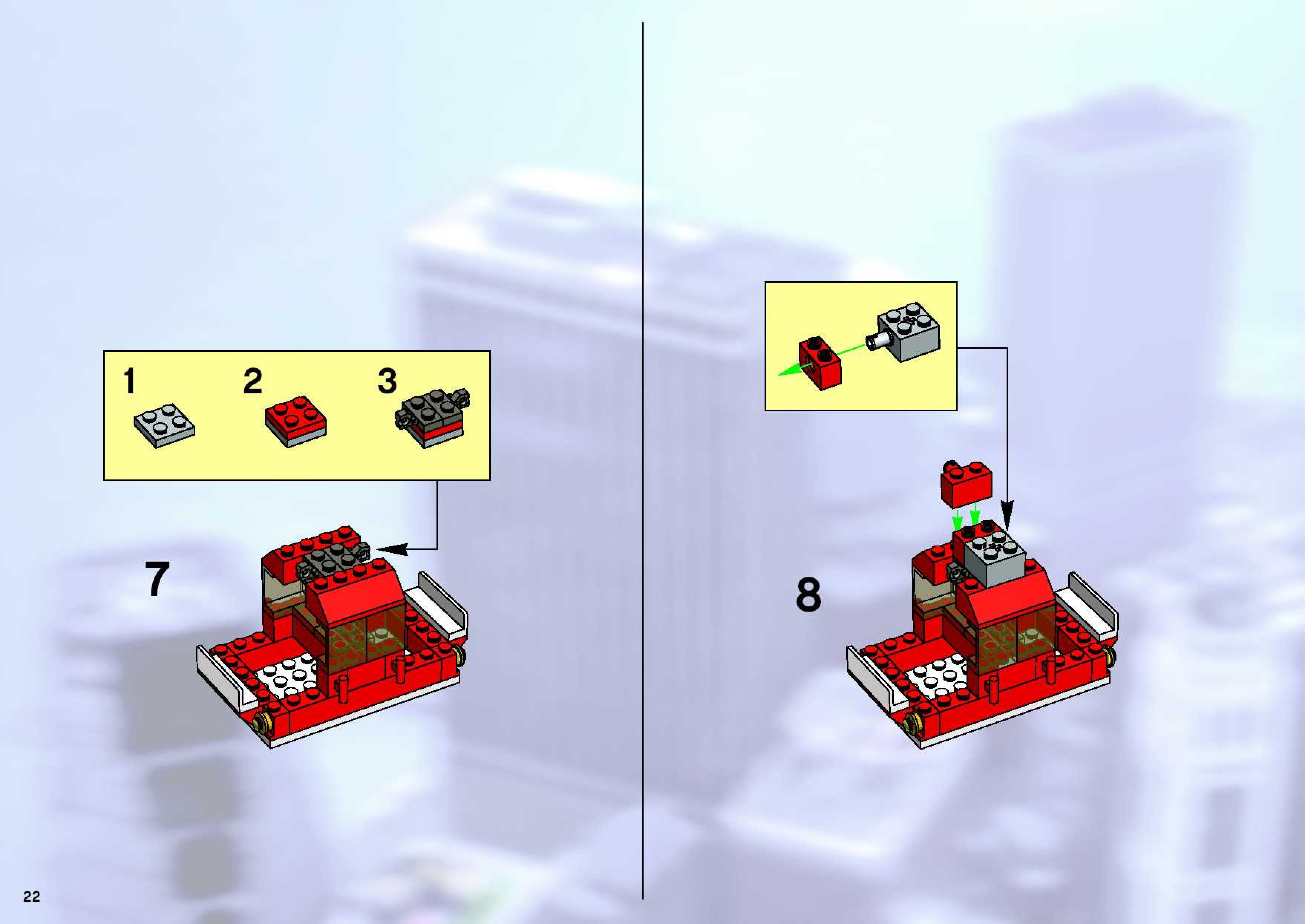 1
2
3

7

8

22