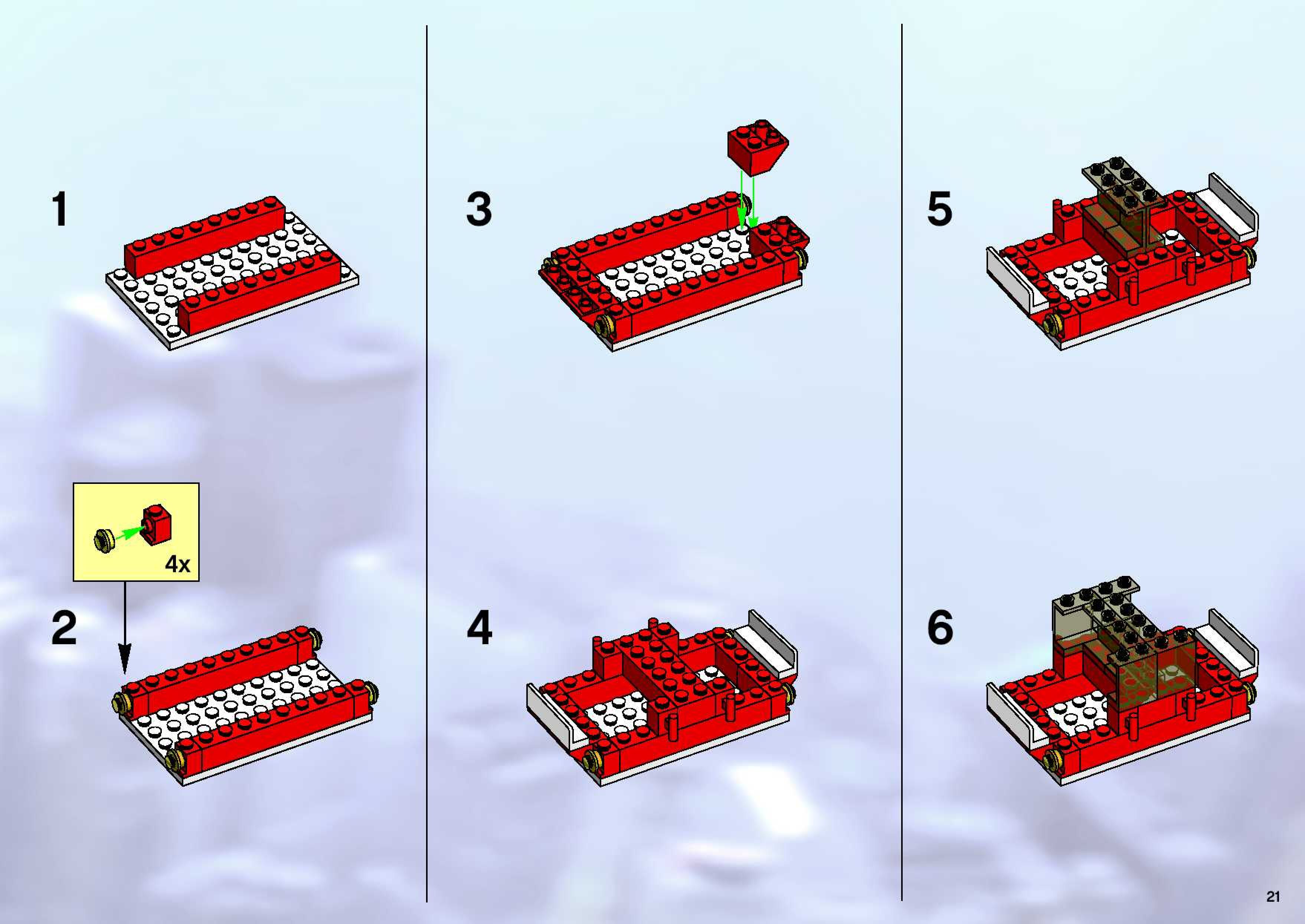 1

4x

2

3

4

5

6

21