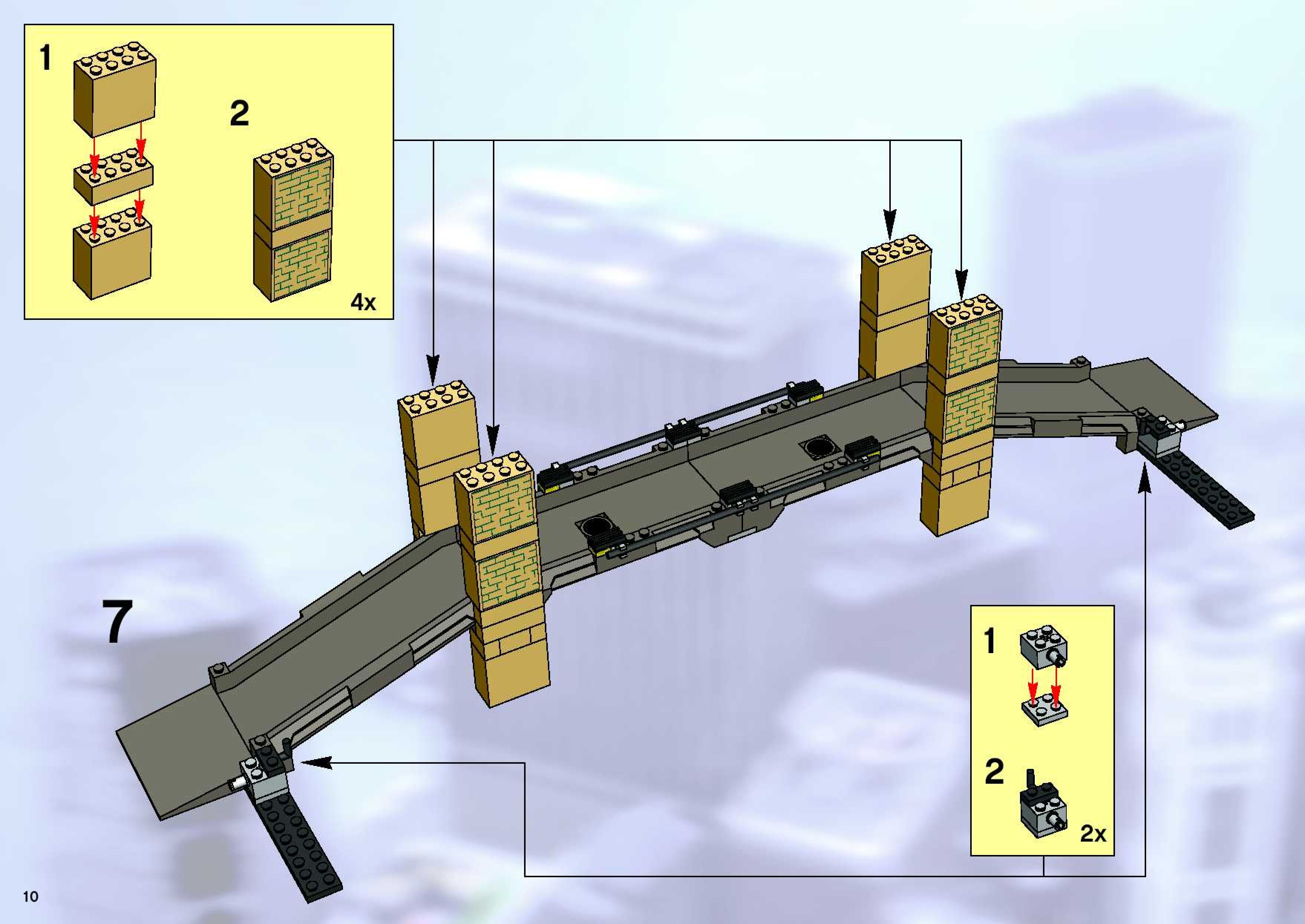 1

2

4x

7

1

2

2x

10