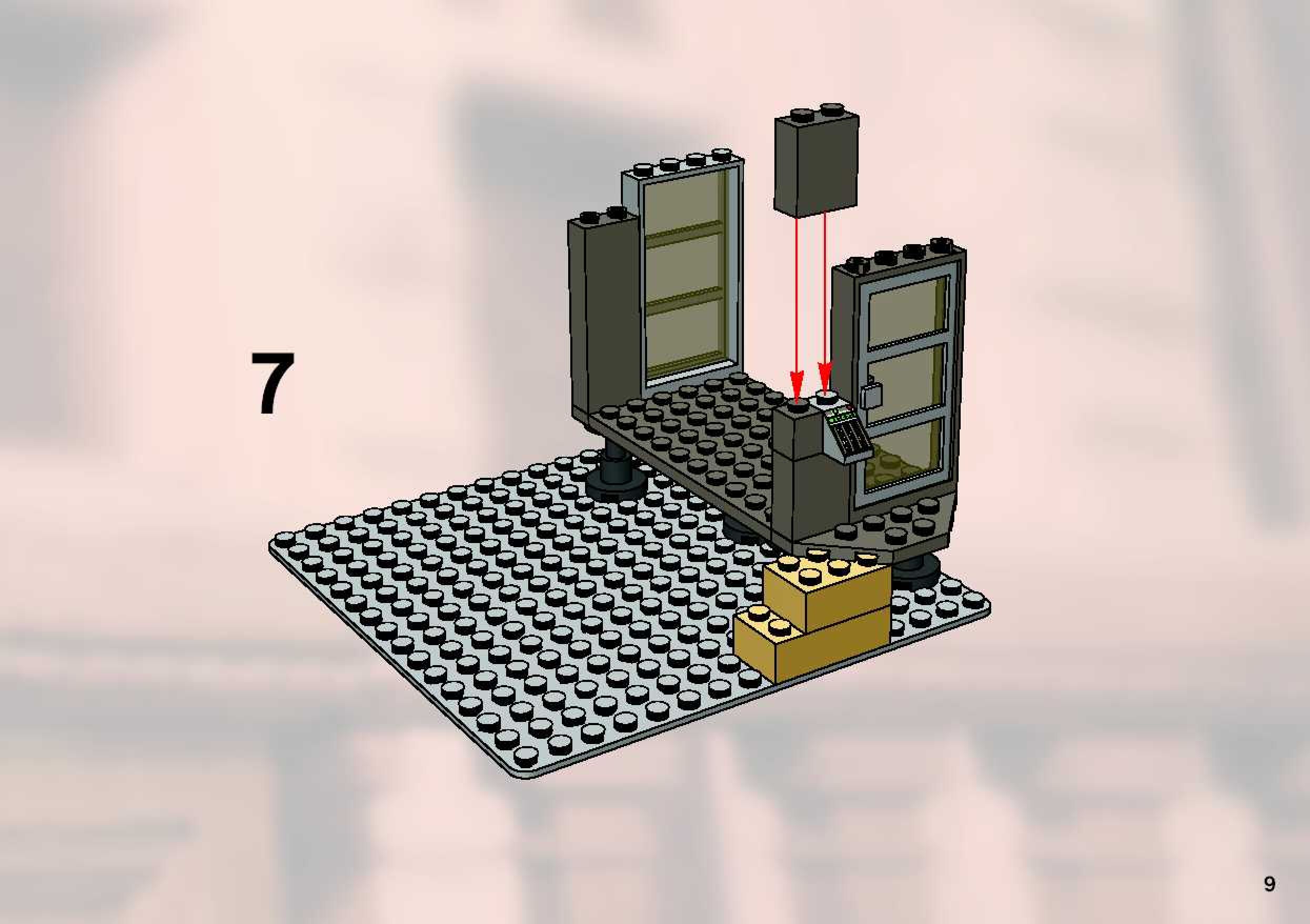 7

9