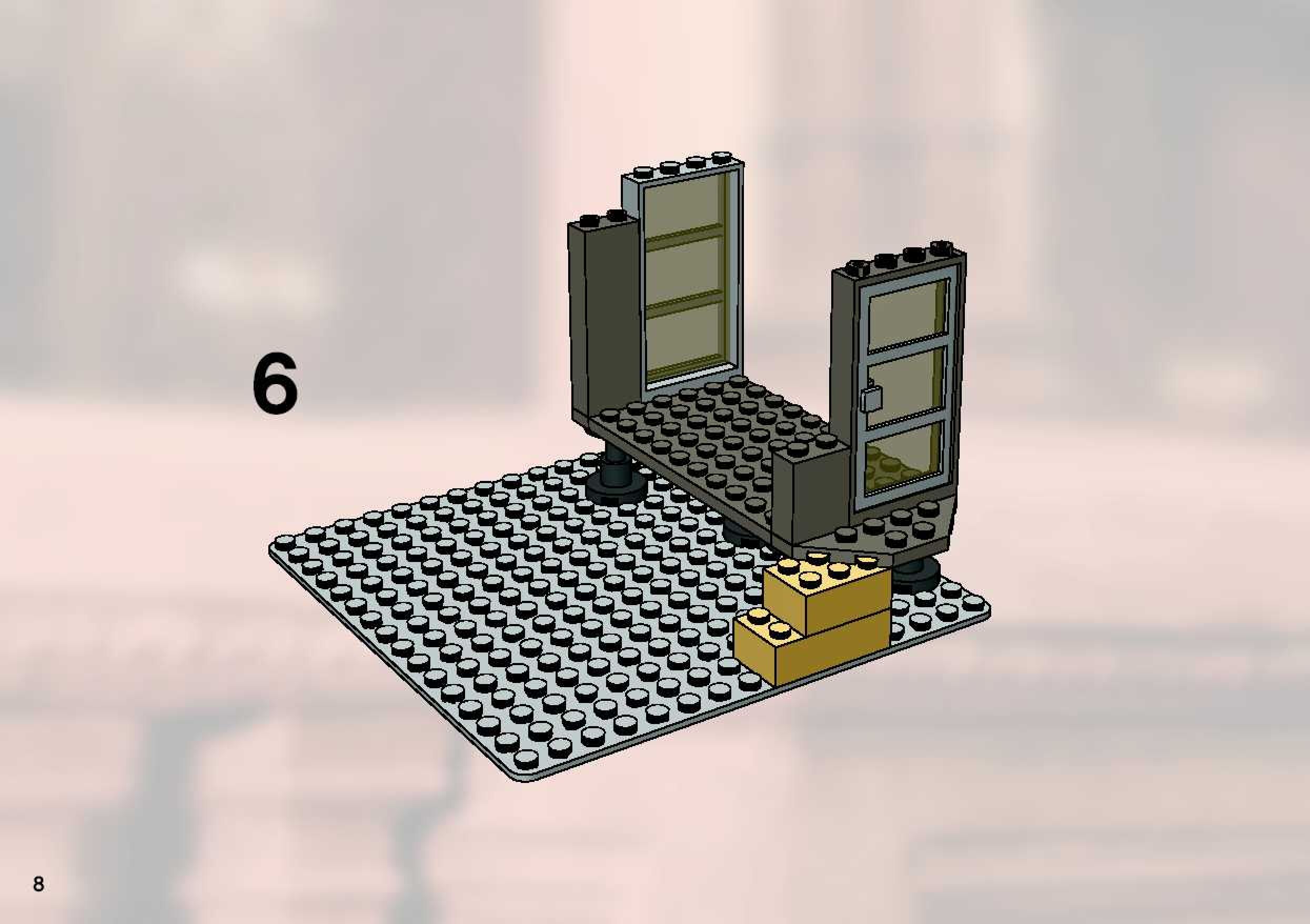 6

8