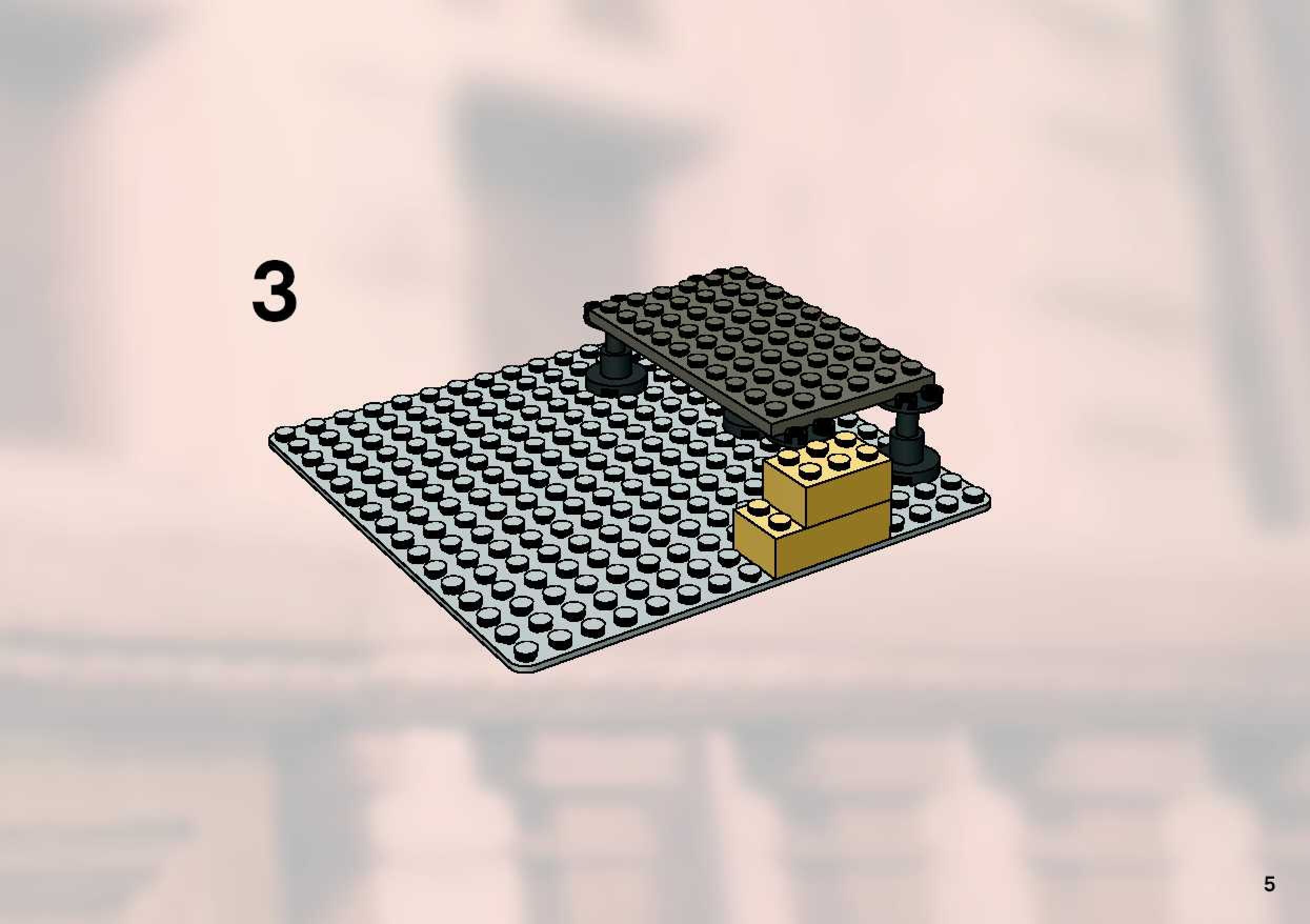 3

5