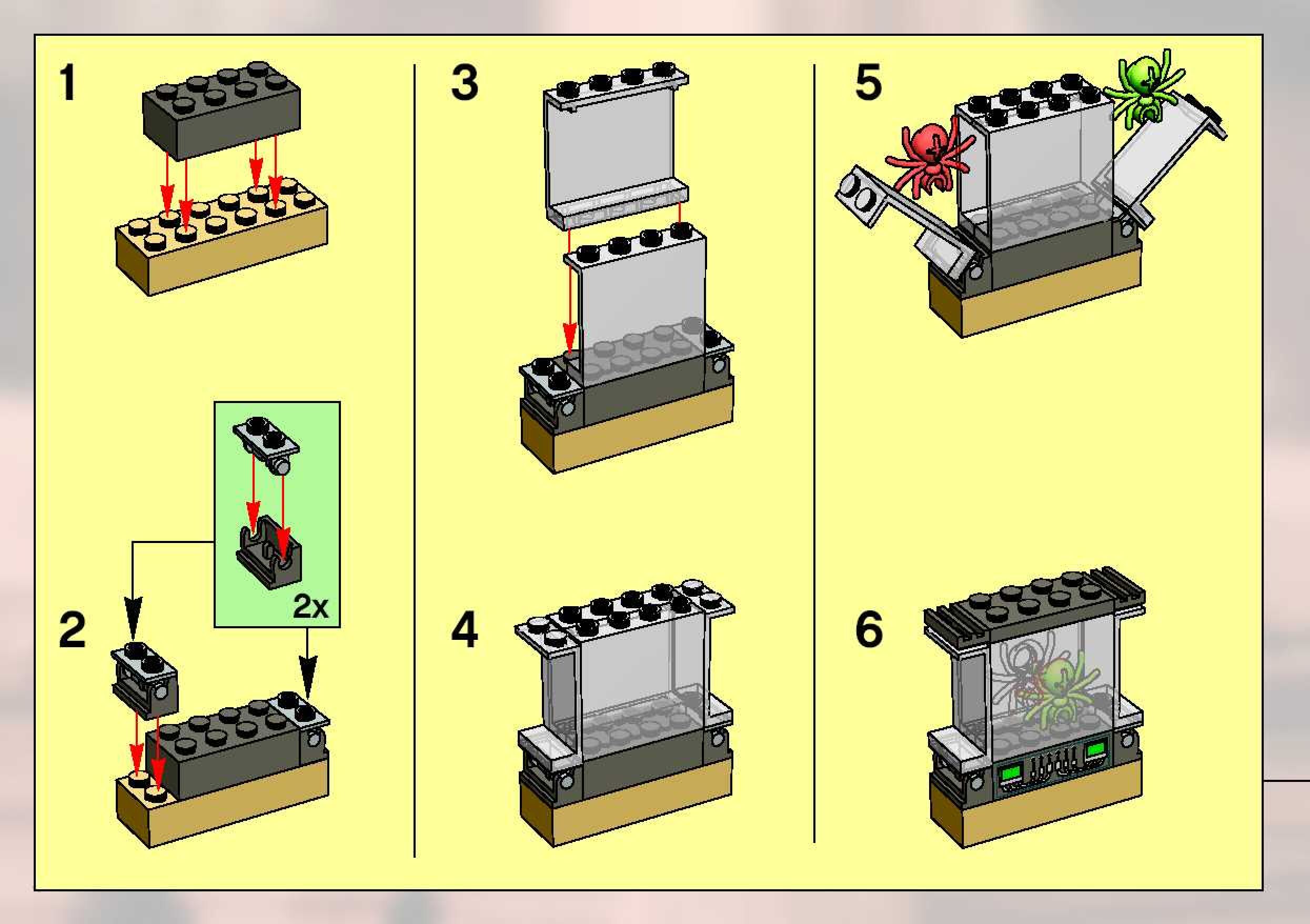 1

2x

2

3

4

5

6