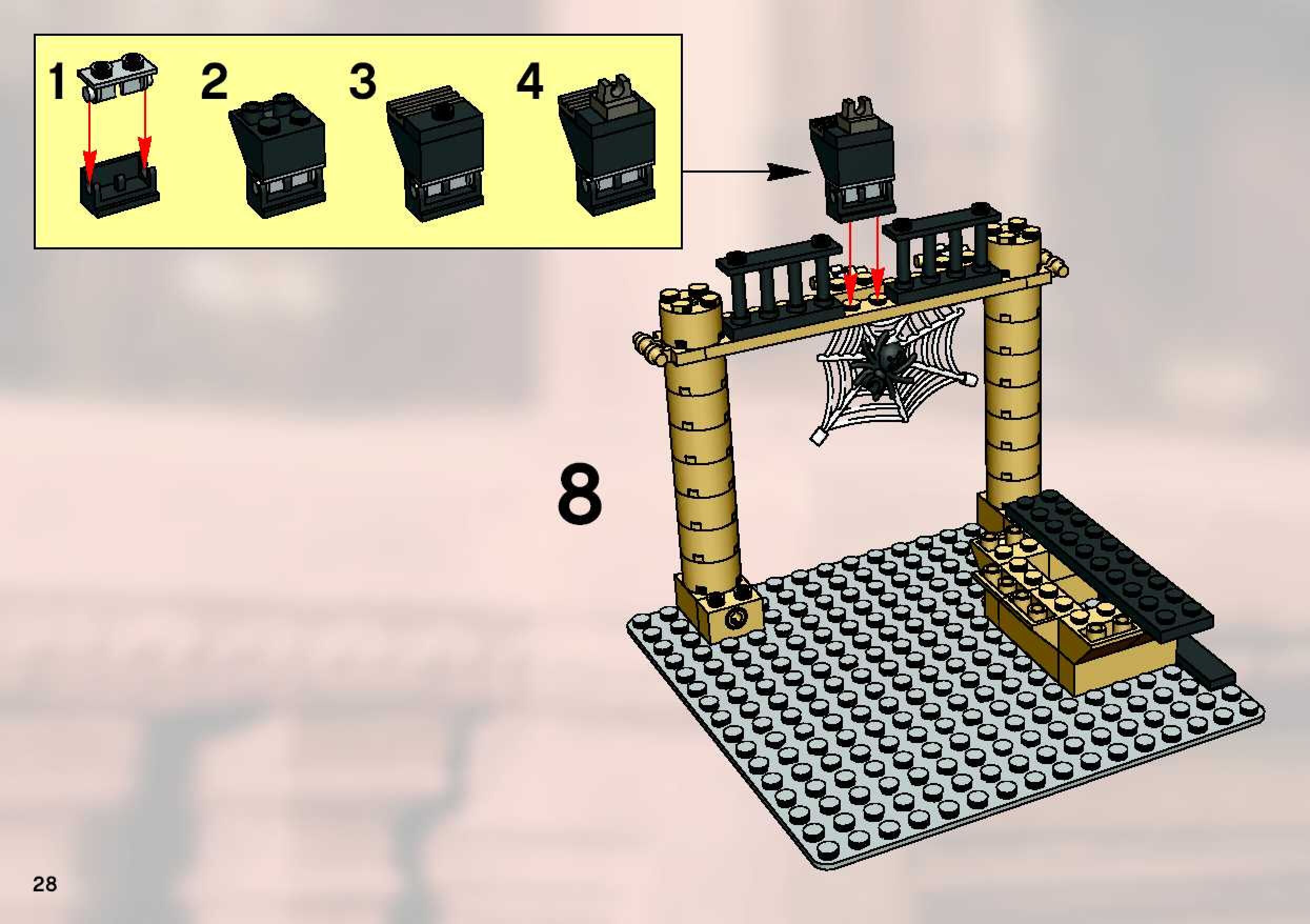 1 2 3 4

8

28