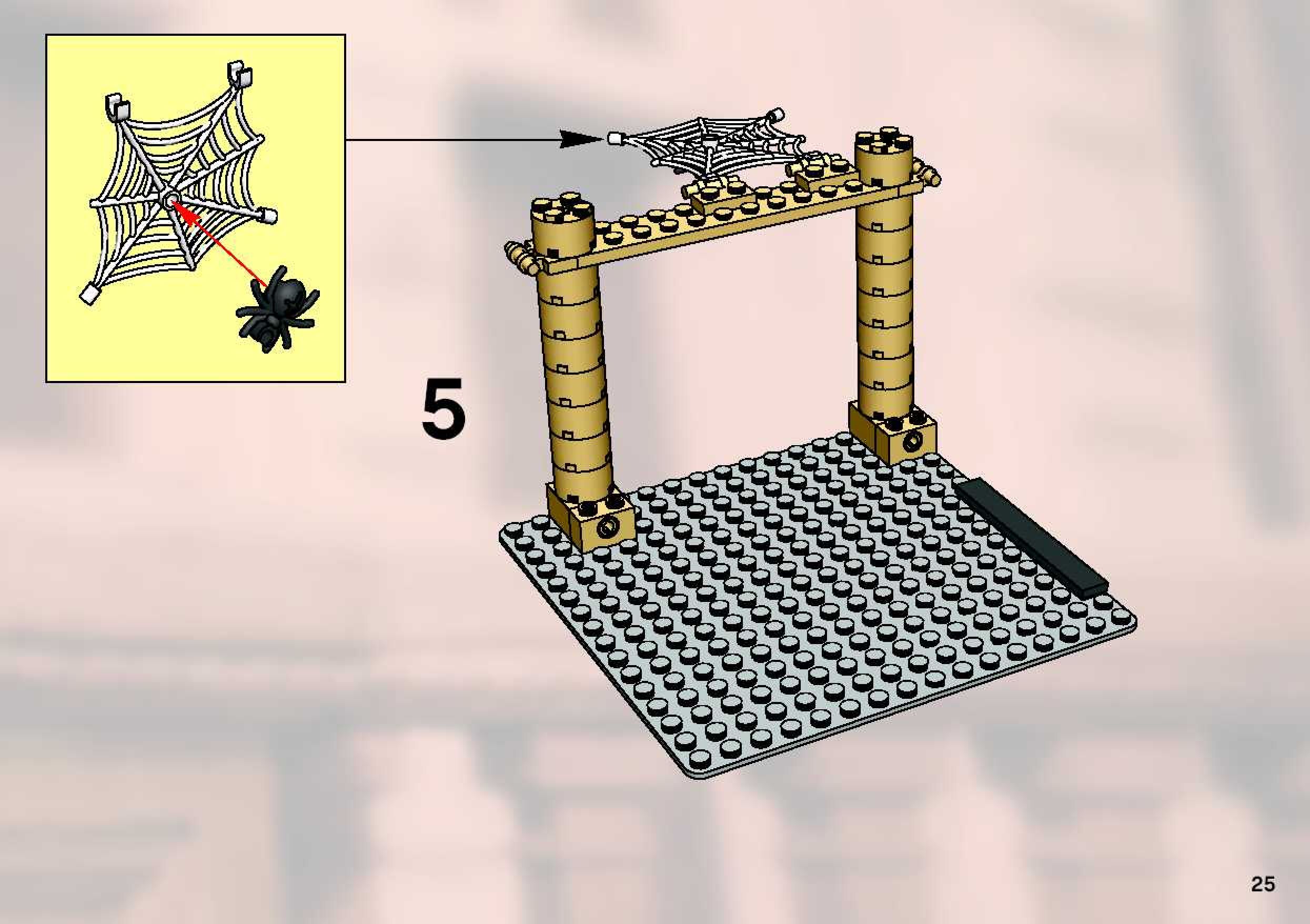 5

25