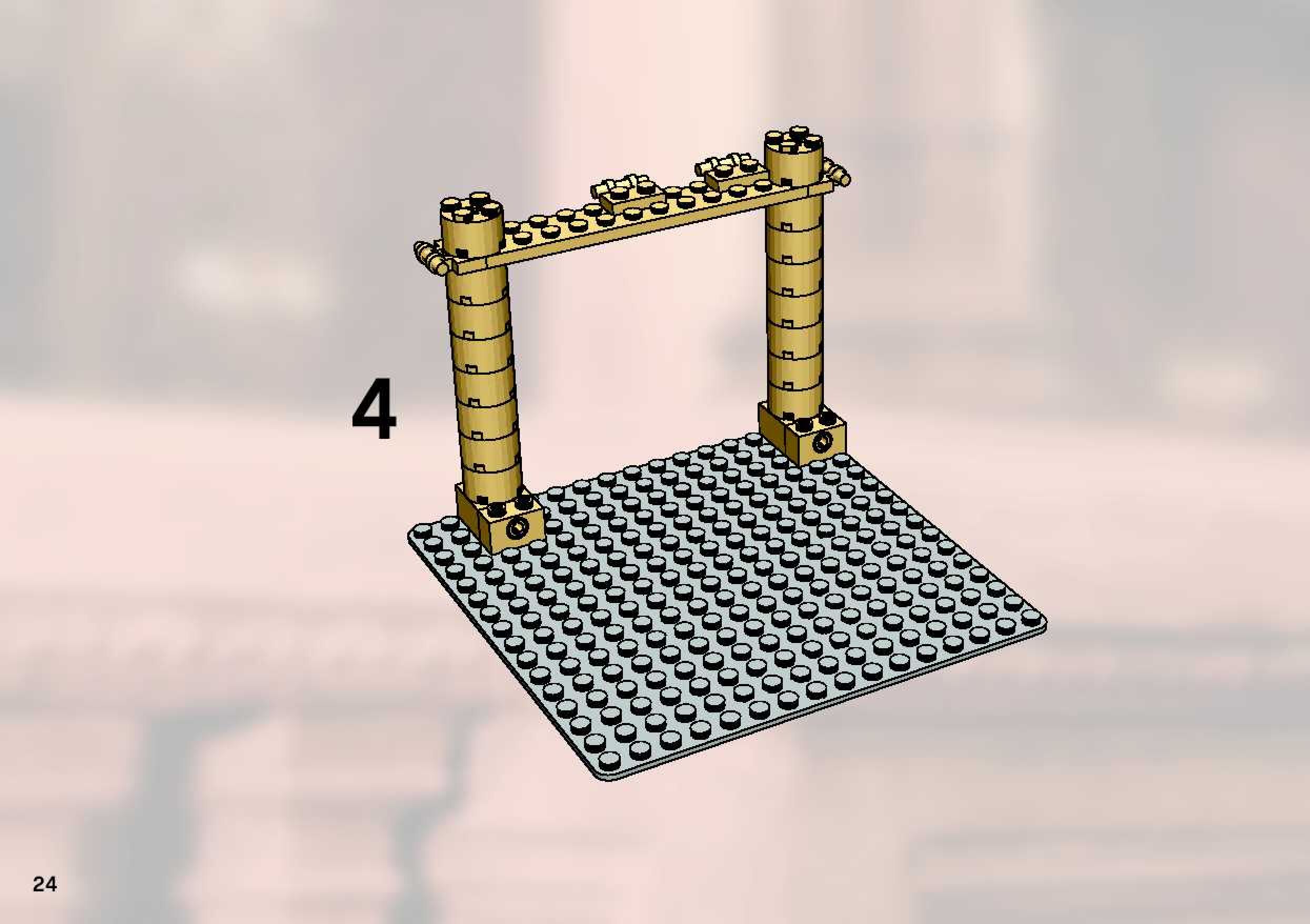 4

24