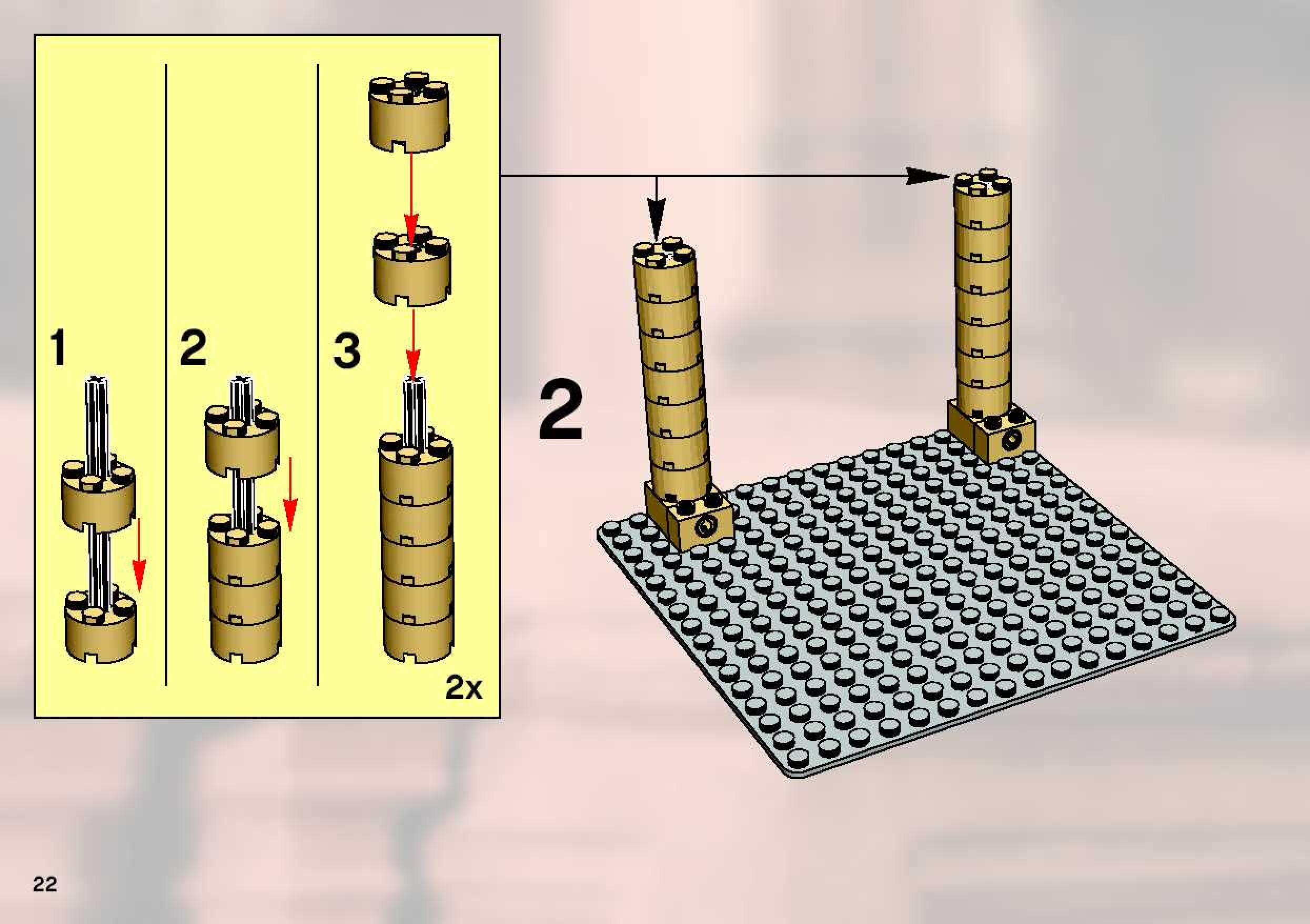 1

2

3

2x

2

22