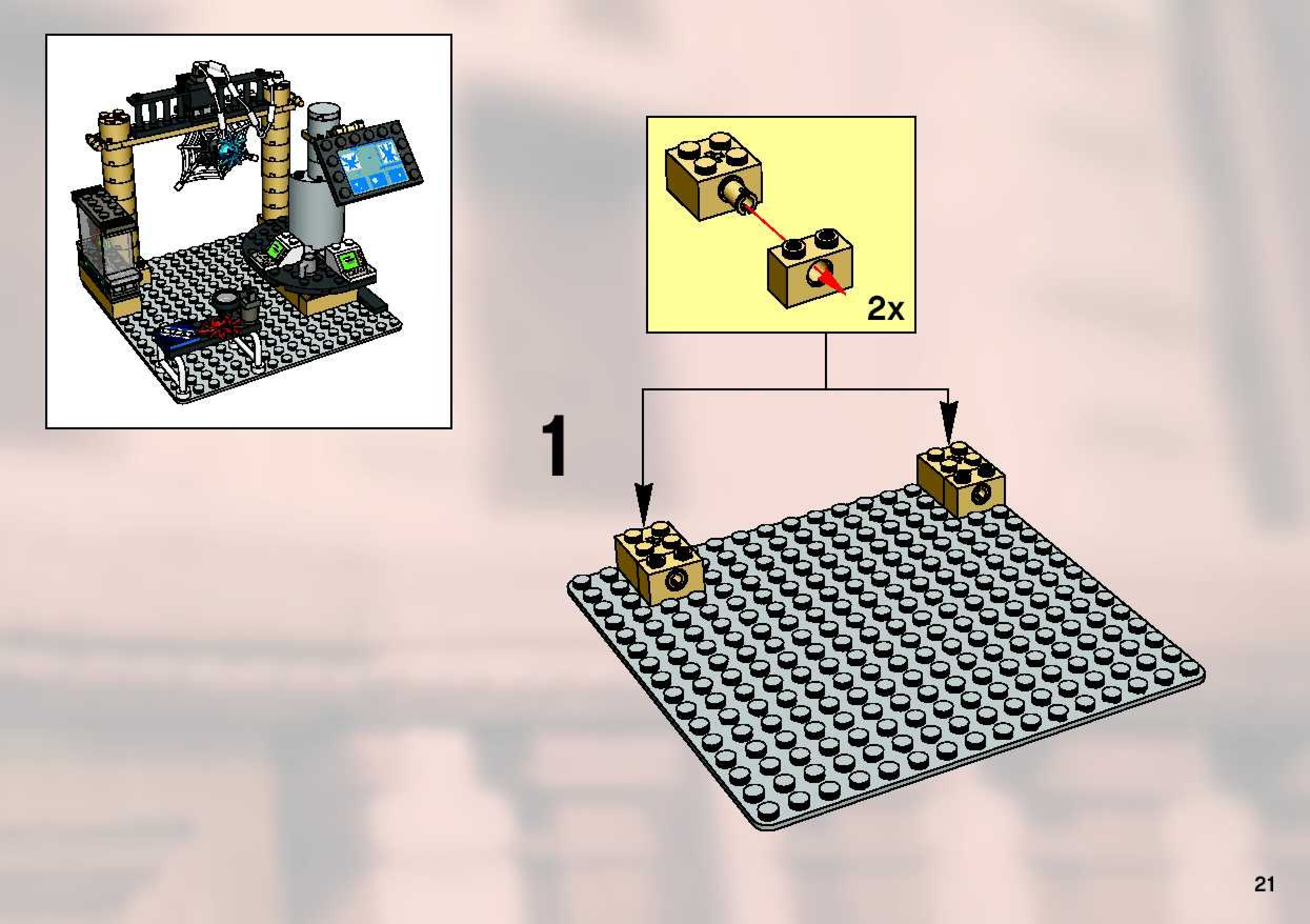 2x

1

21