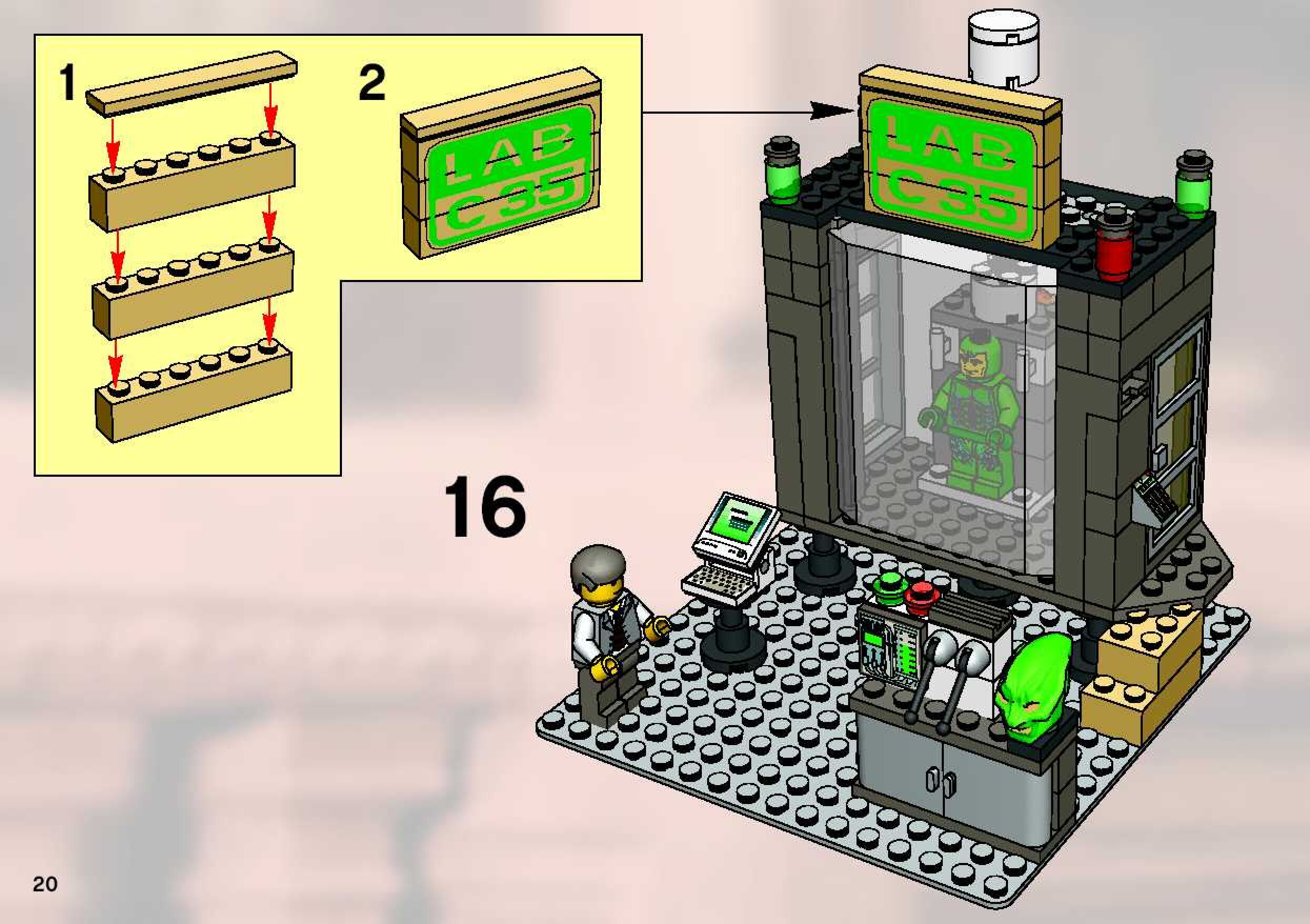 1

2

LAB
C 35

LAB
C 35

16

20