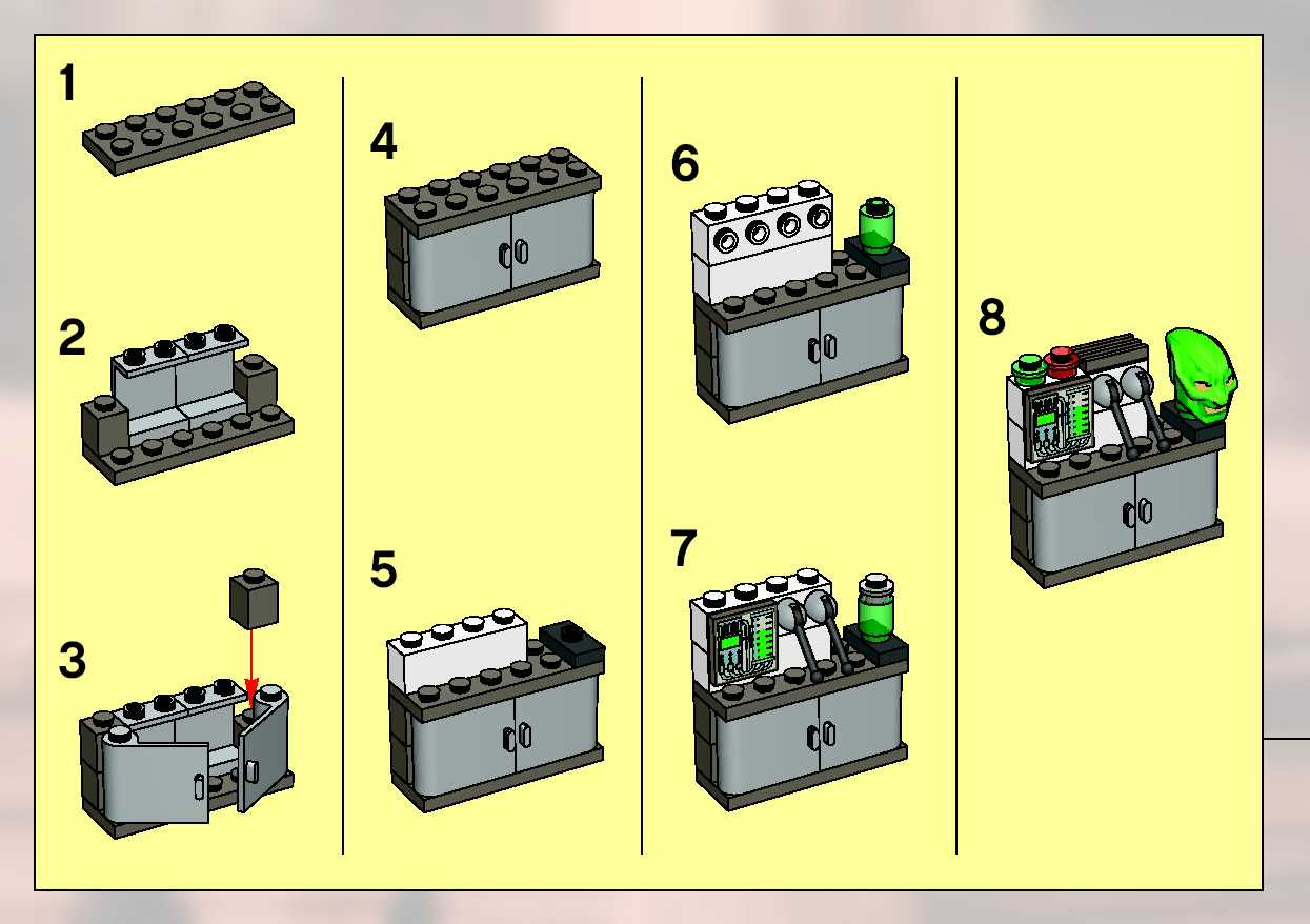 1

2

3

4

5

6

7

8