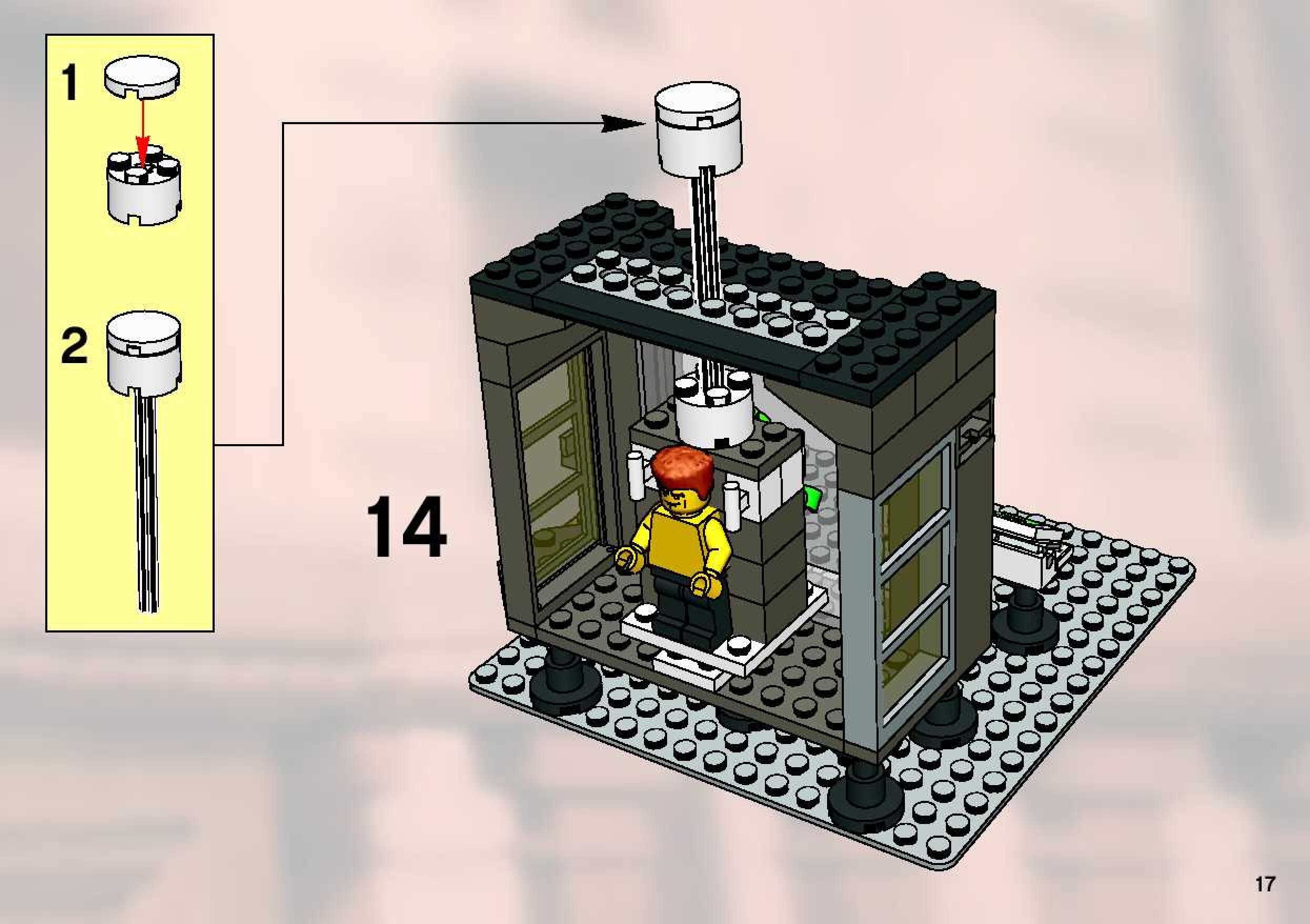 1

2

14

17