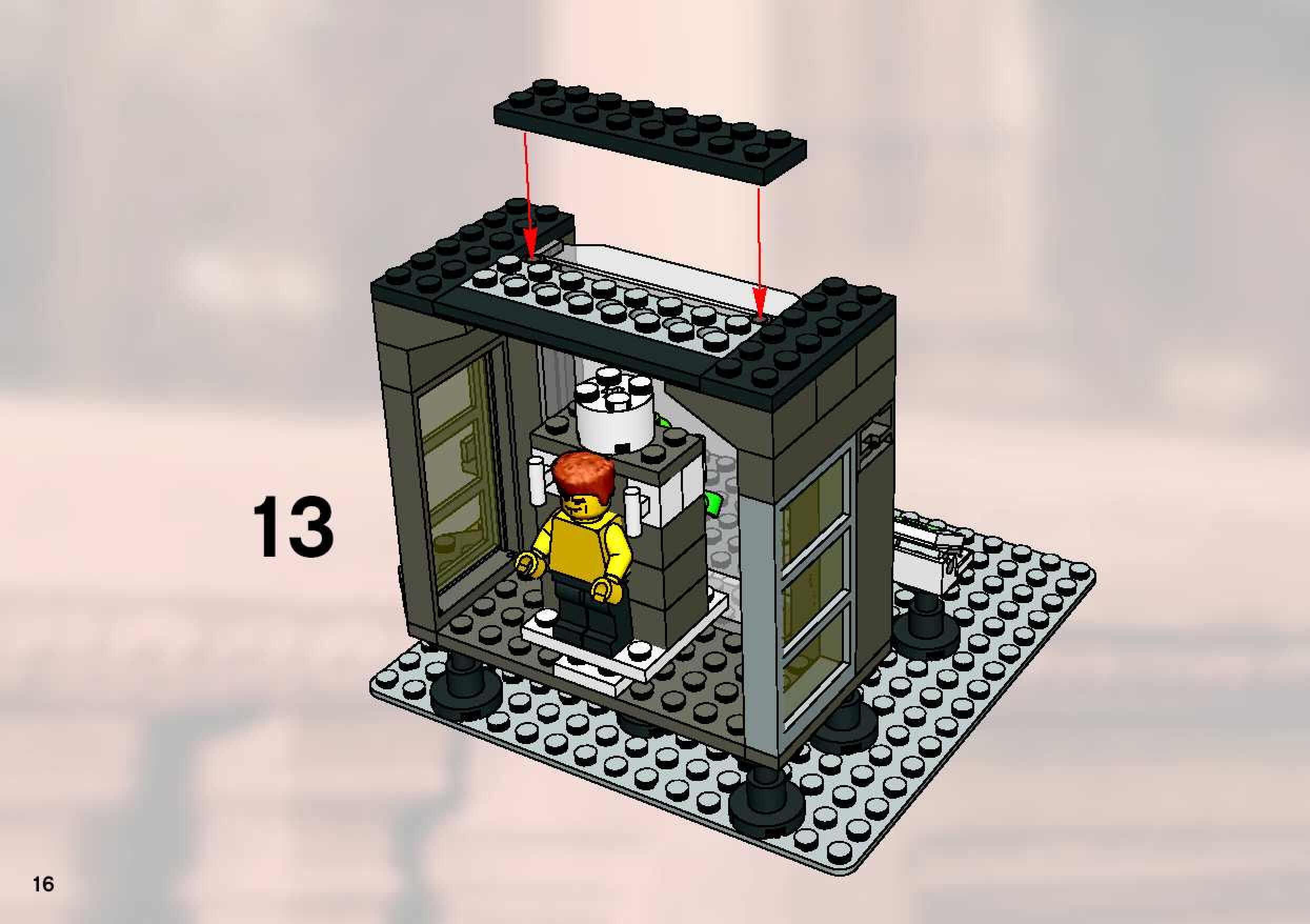 13

16