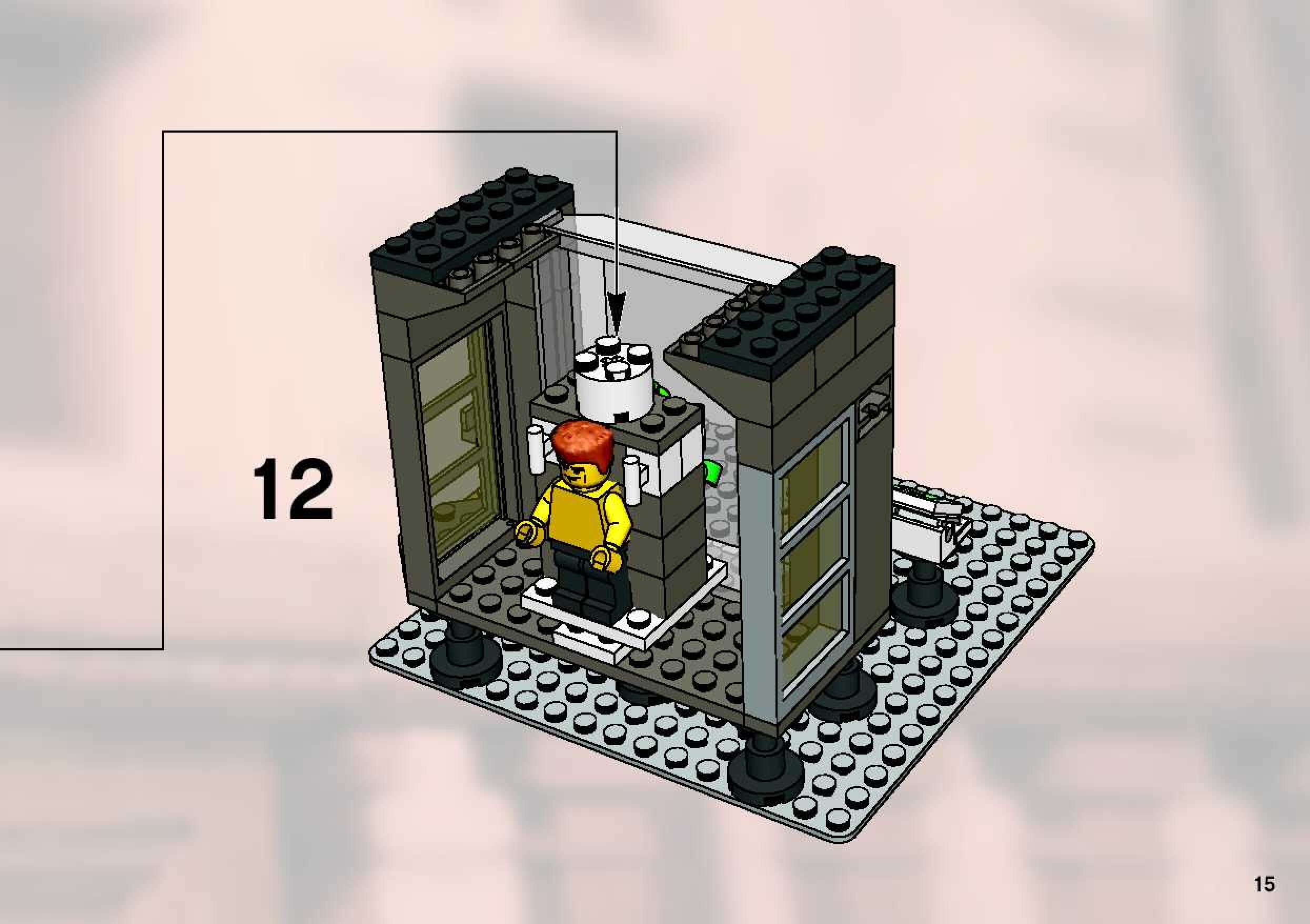 12

15