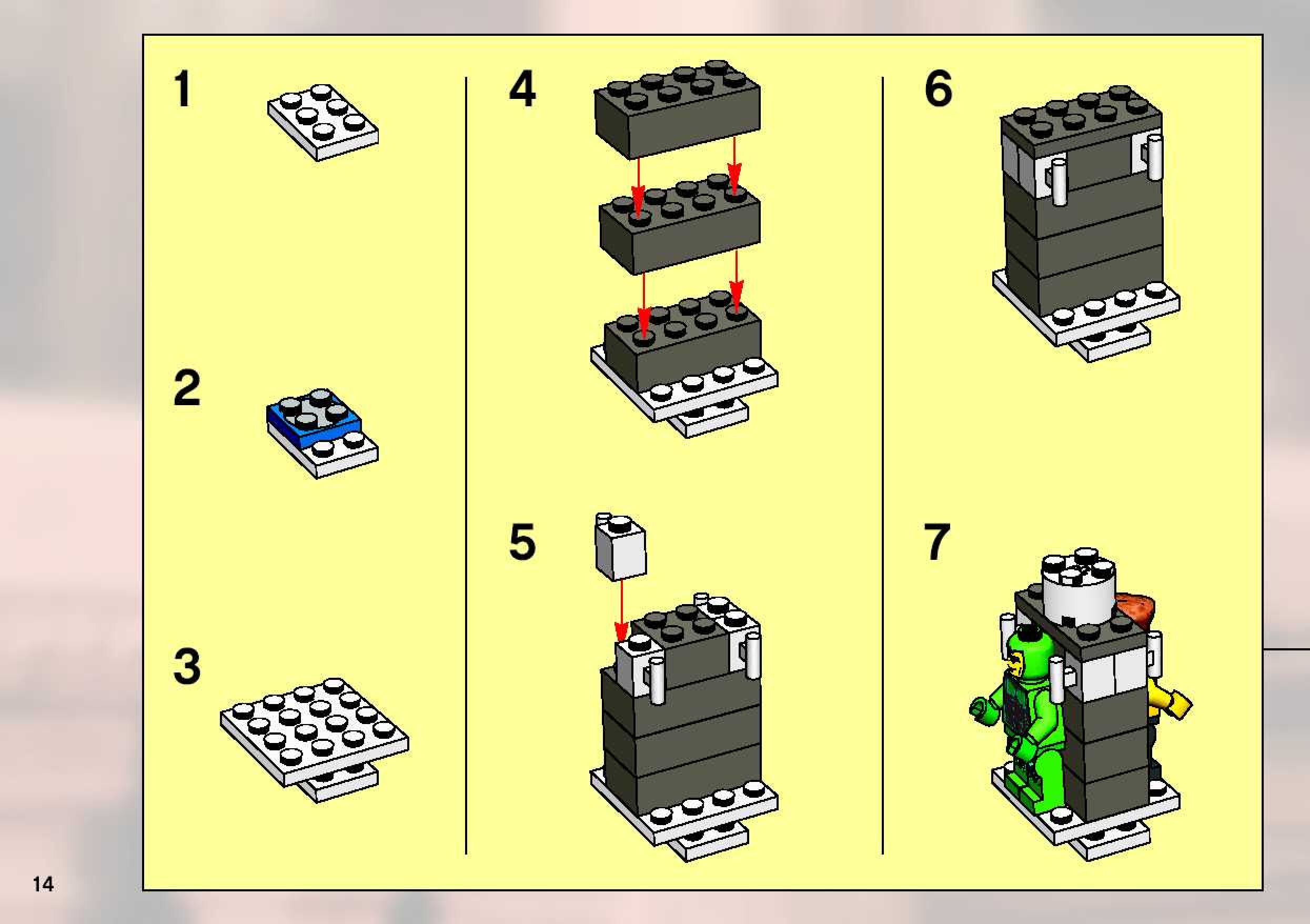 1

2

3

4

5

6

7

14