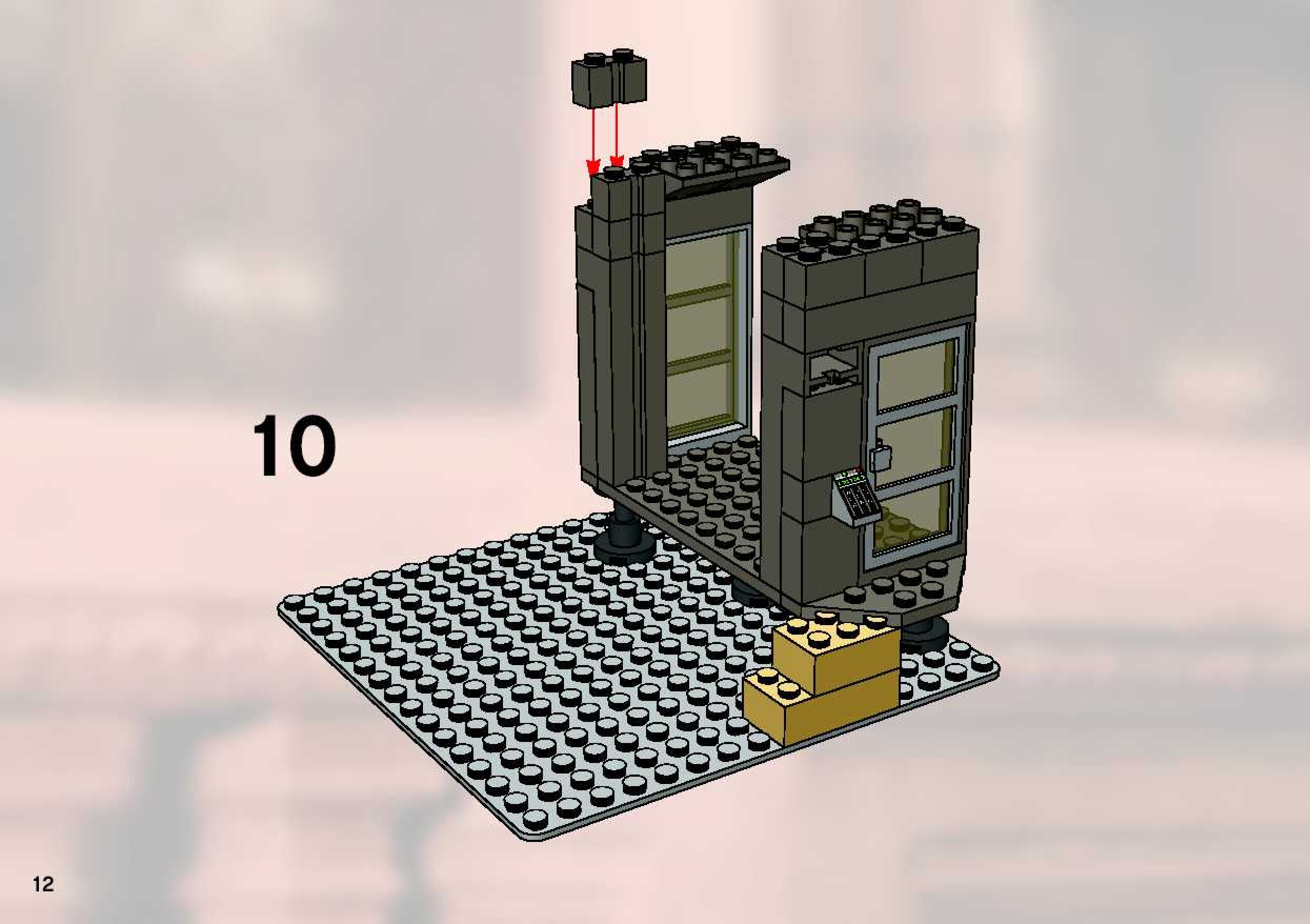 10

12