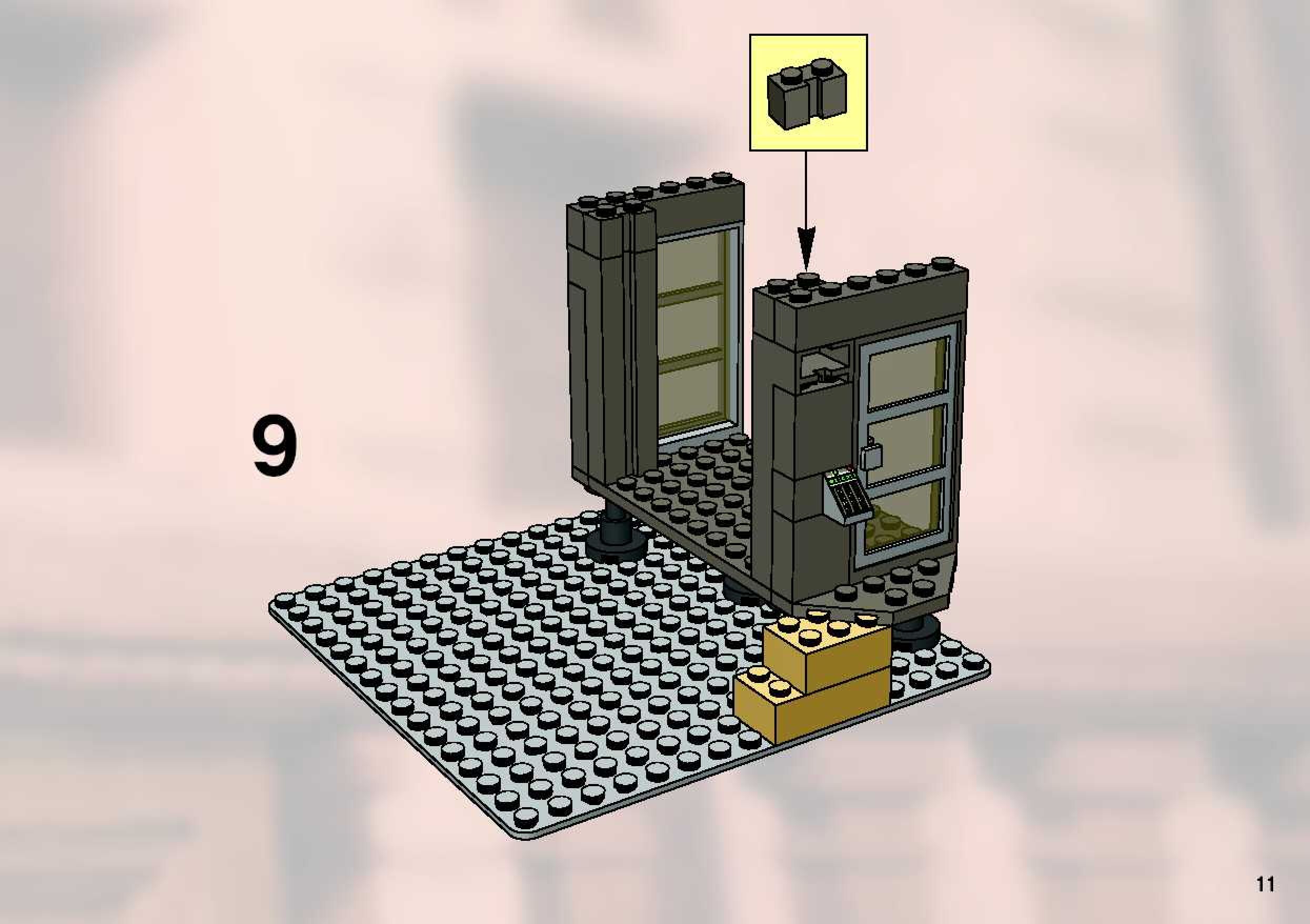 9

11