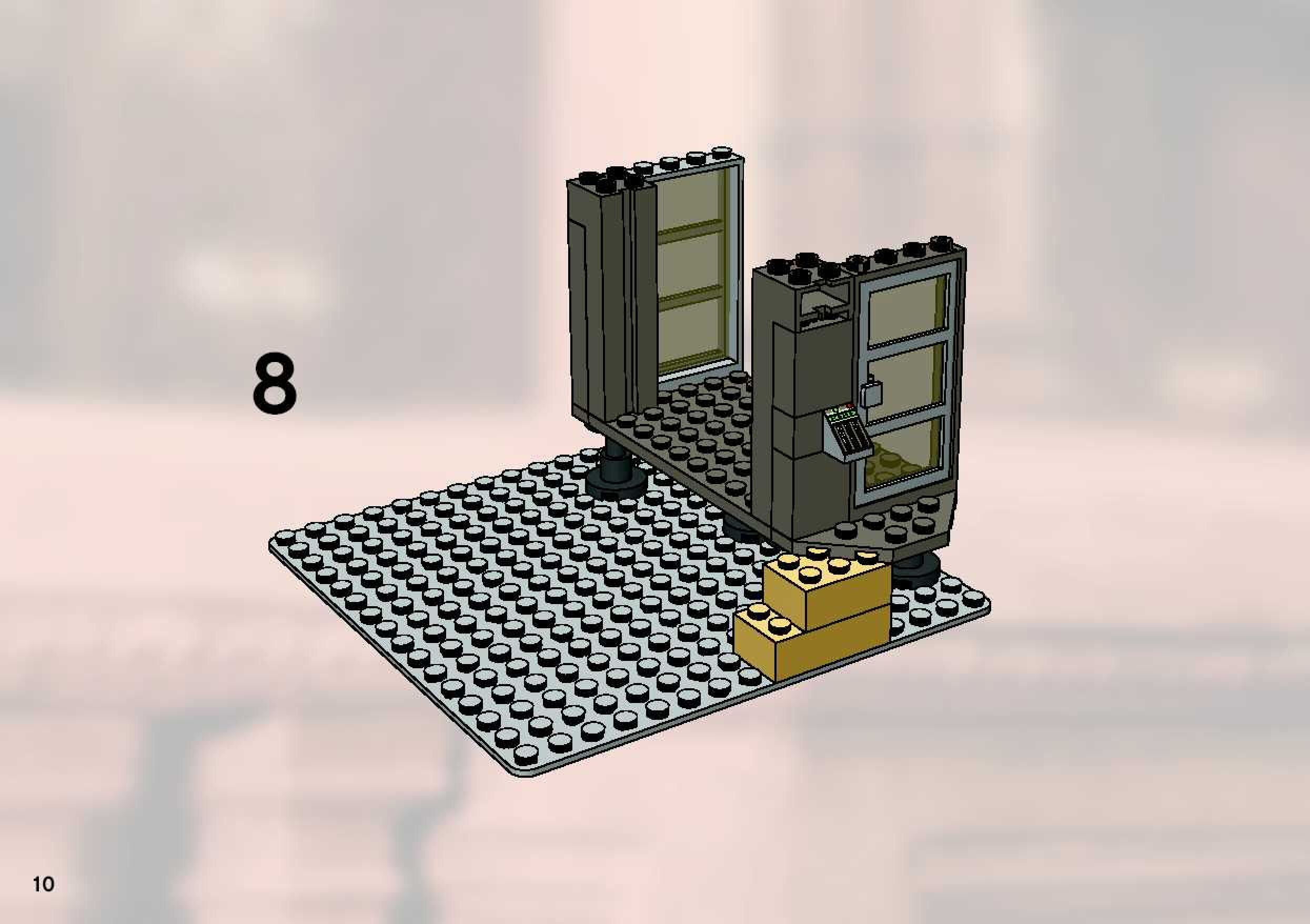 8

10