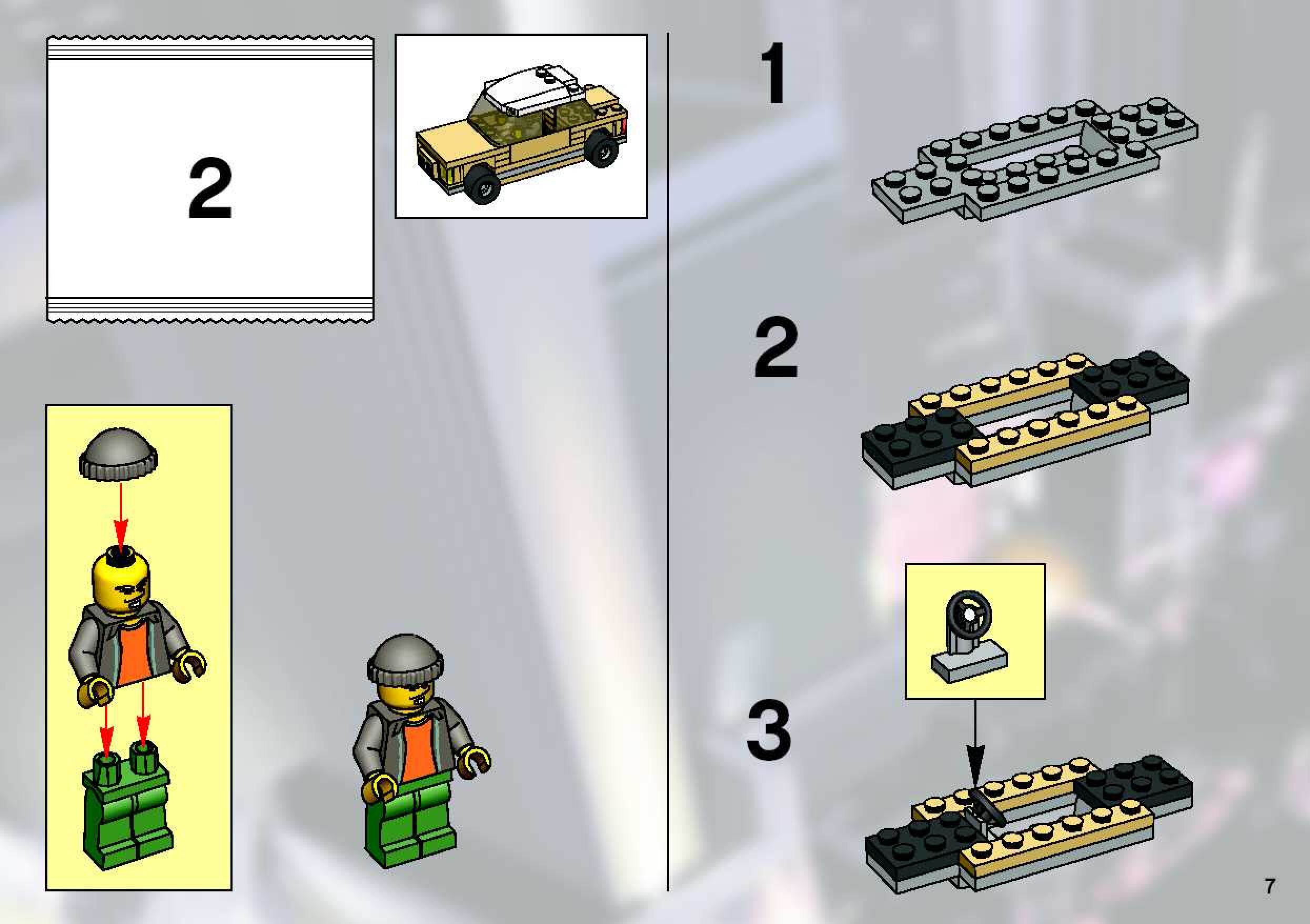 2

1

2

3

7