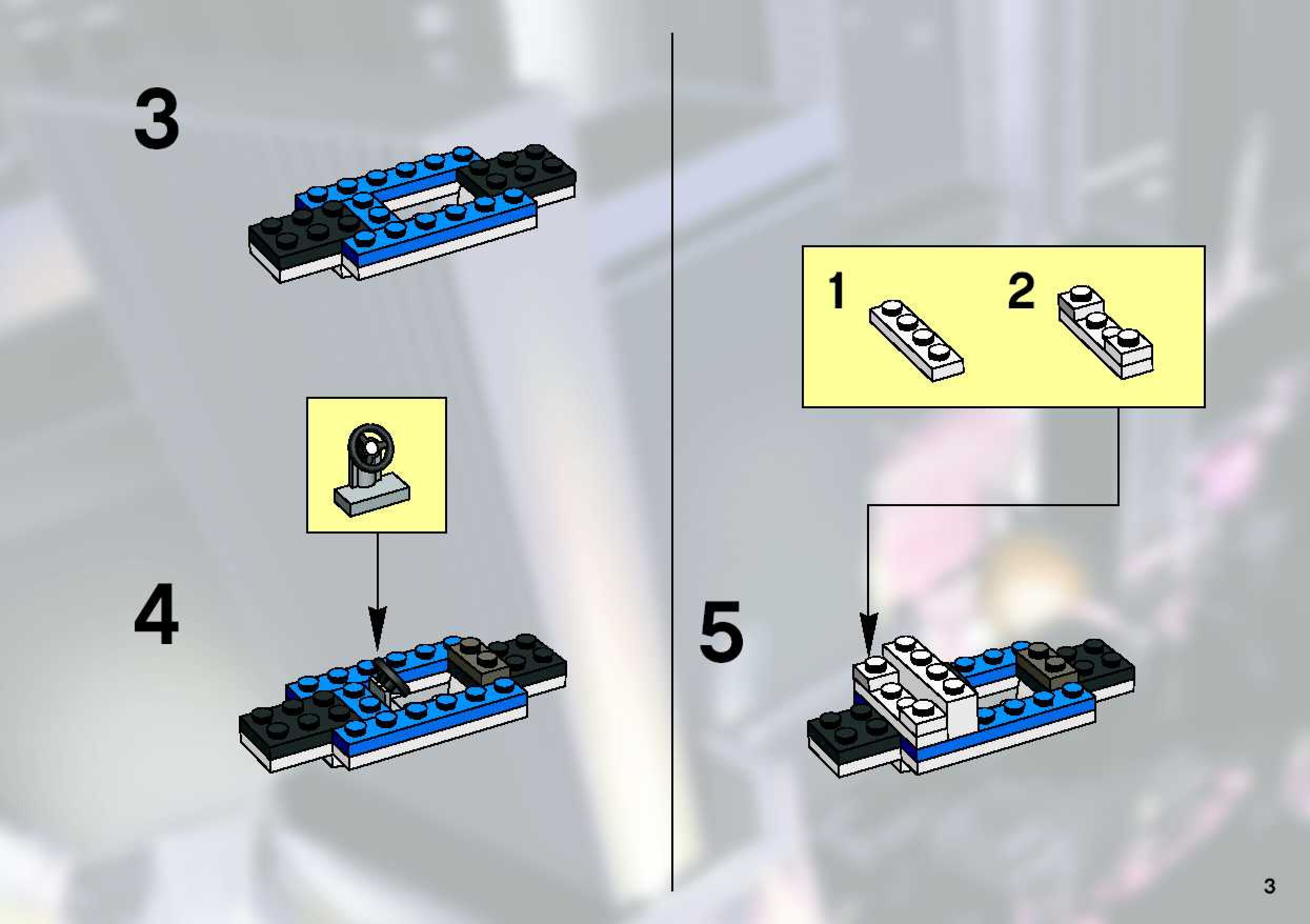 3

4

1 2

5

3