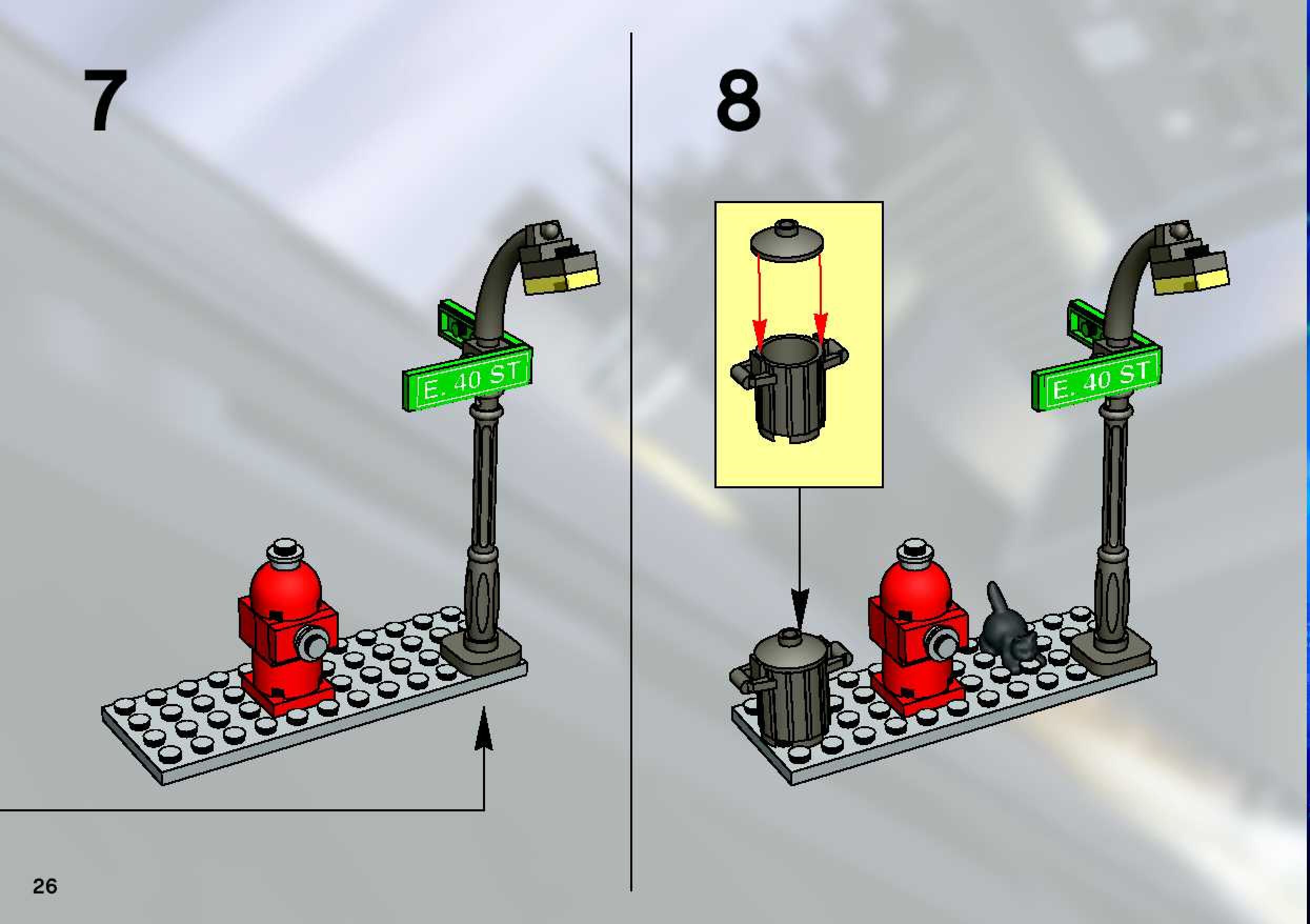 7

E. 40 ST

8

E. 40 ST

26