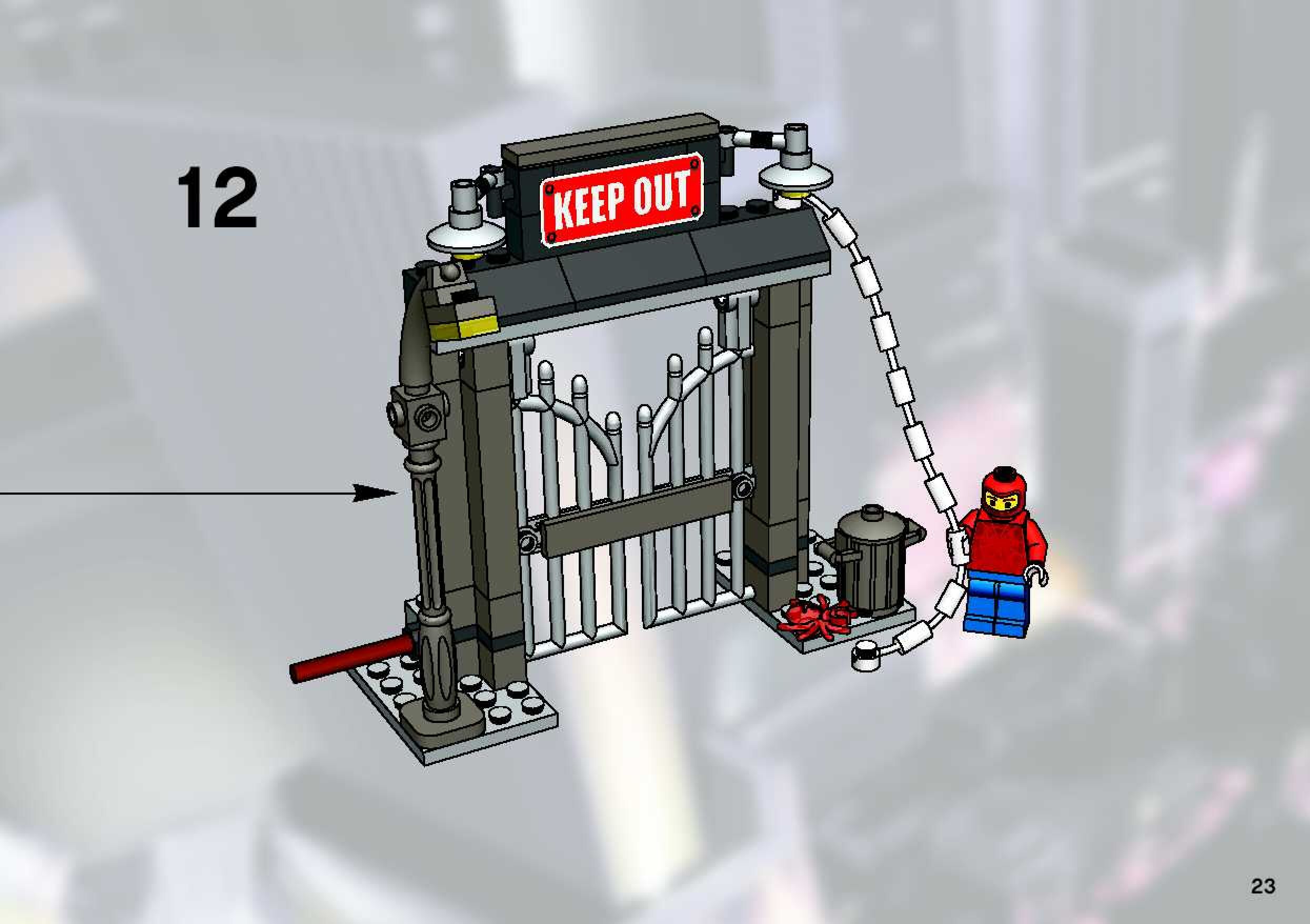 12

KEEP OUT

23