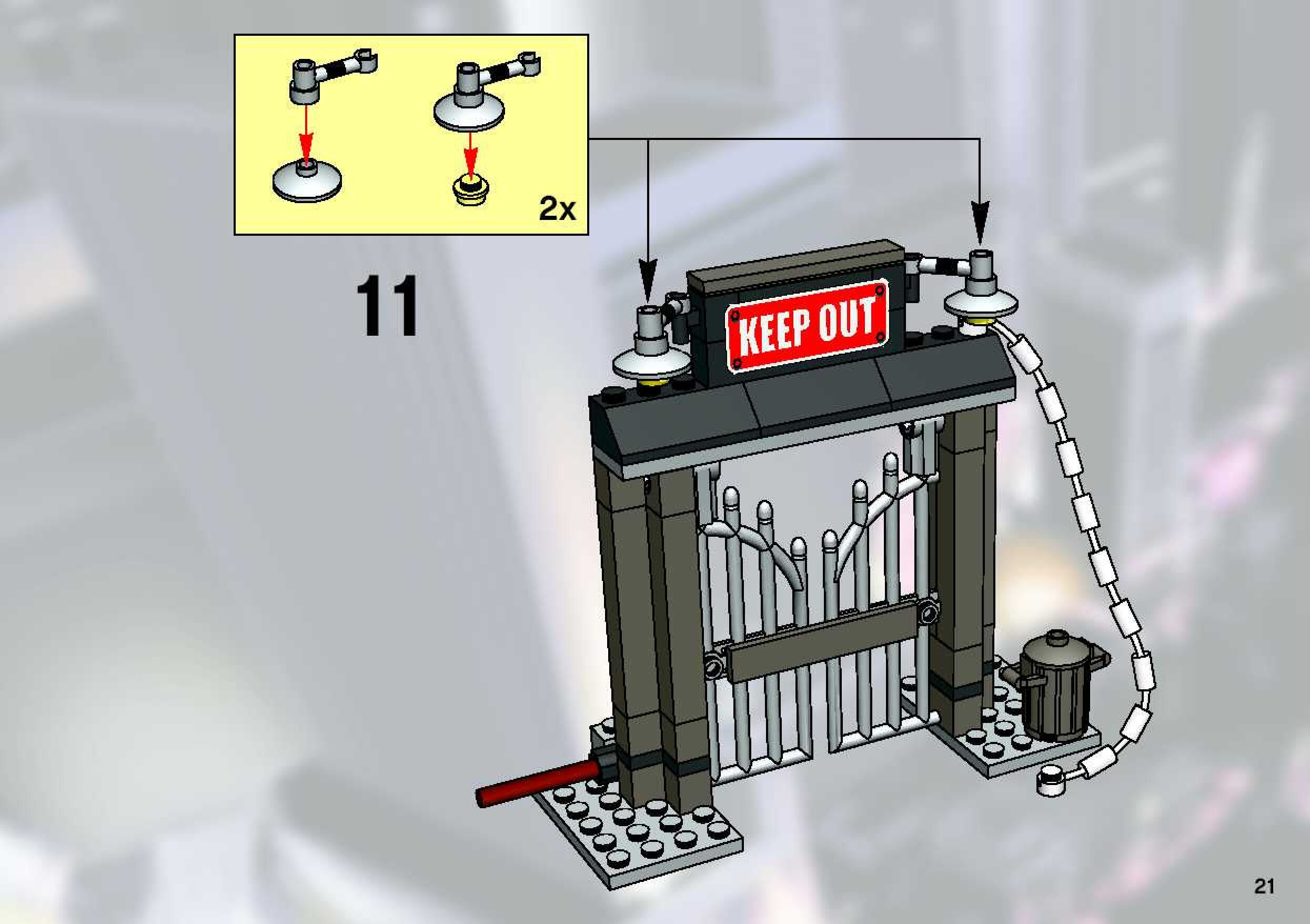 2x

11

KEEP OUT

21