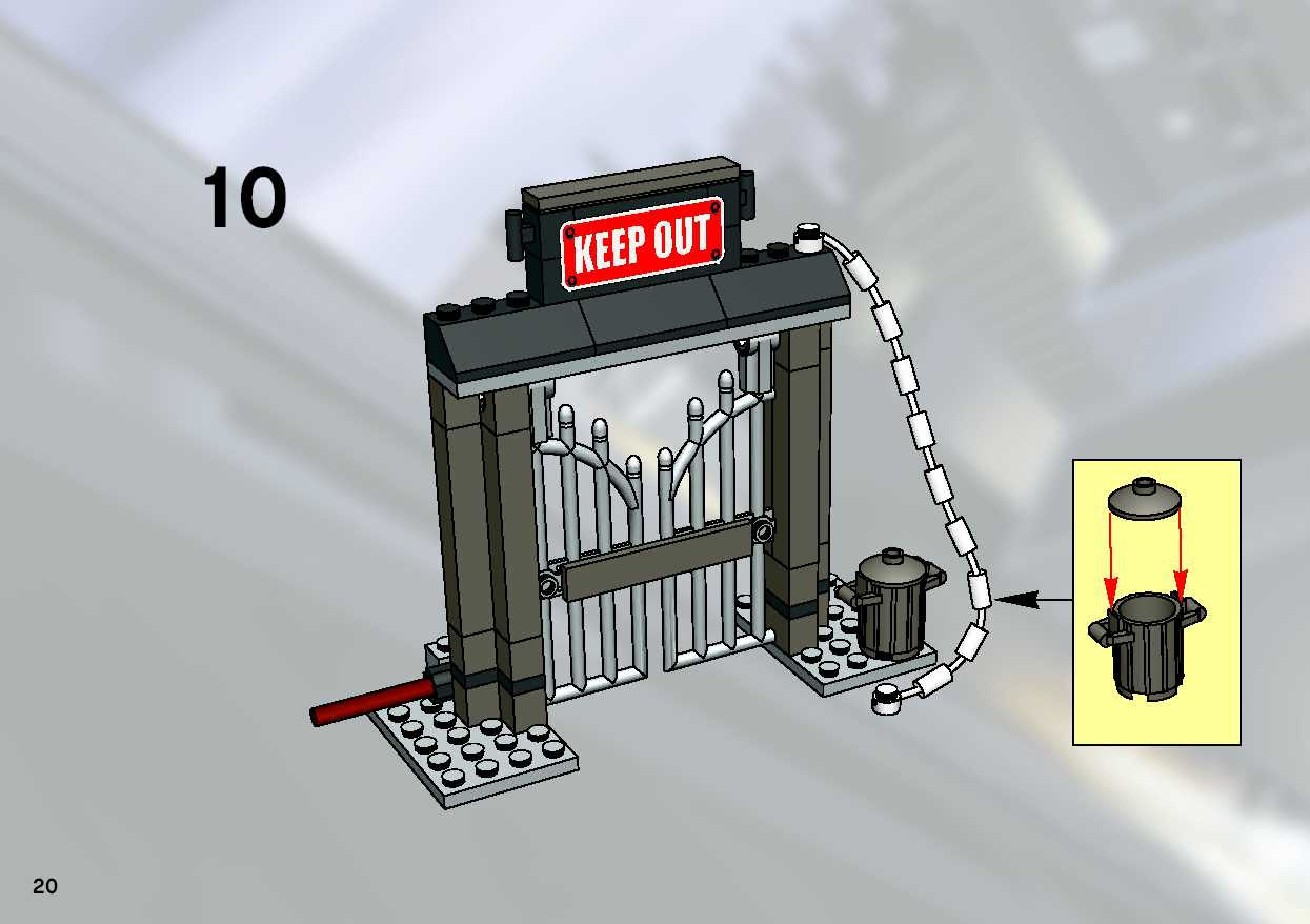 10

KEEP OUT

20