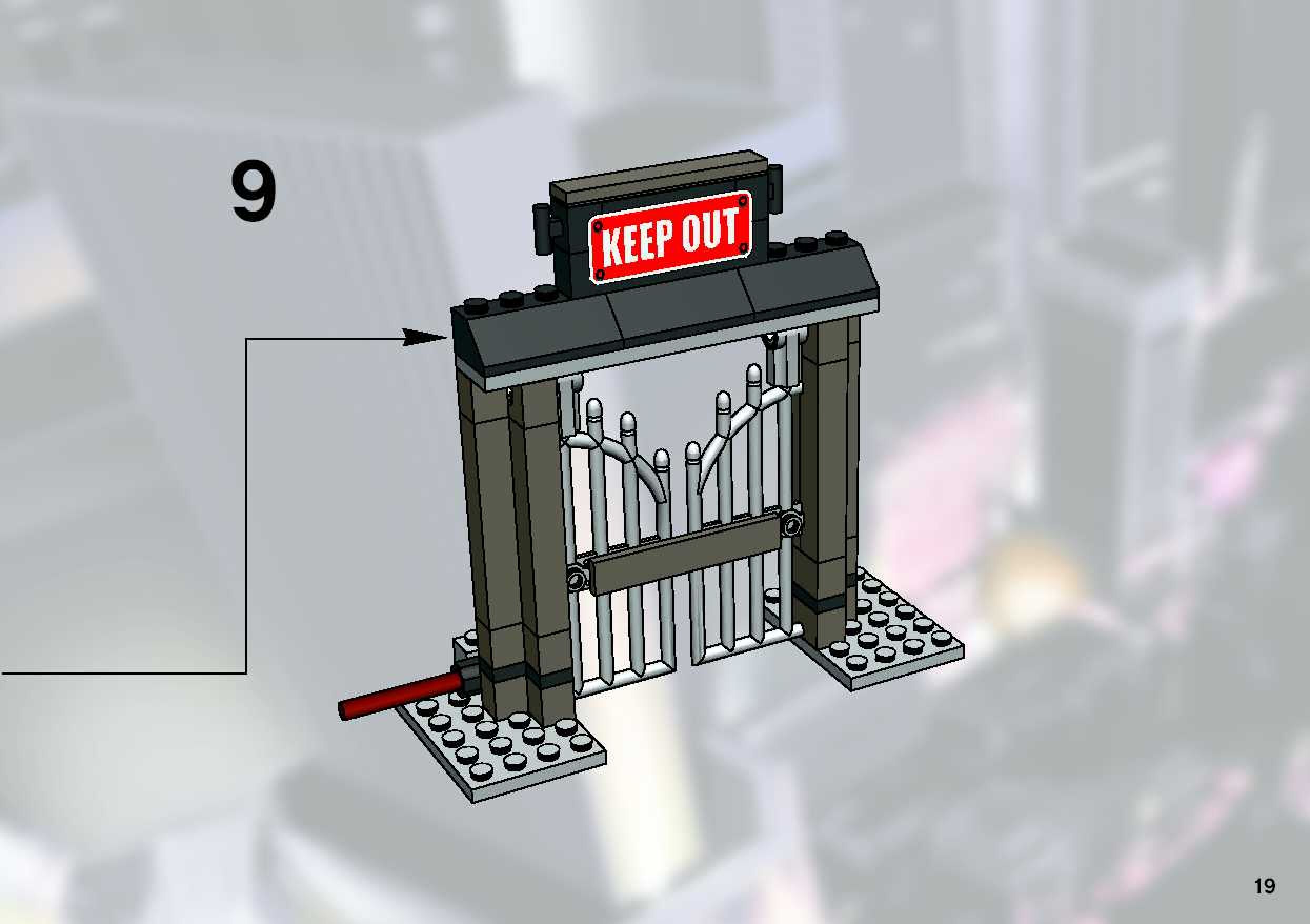 9

KEEP OUT

19