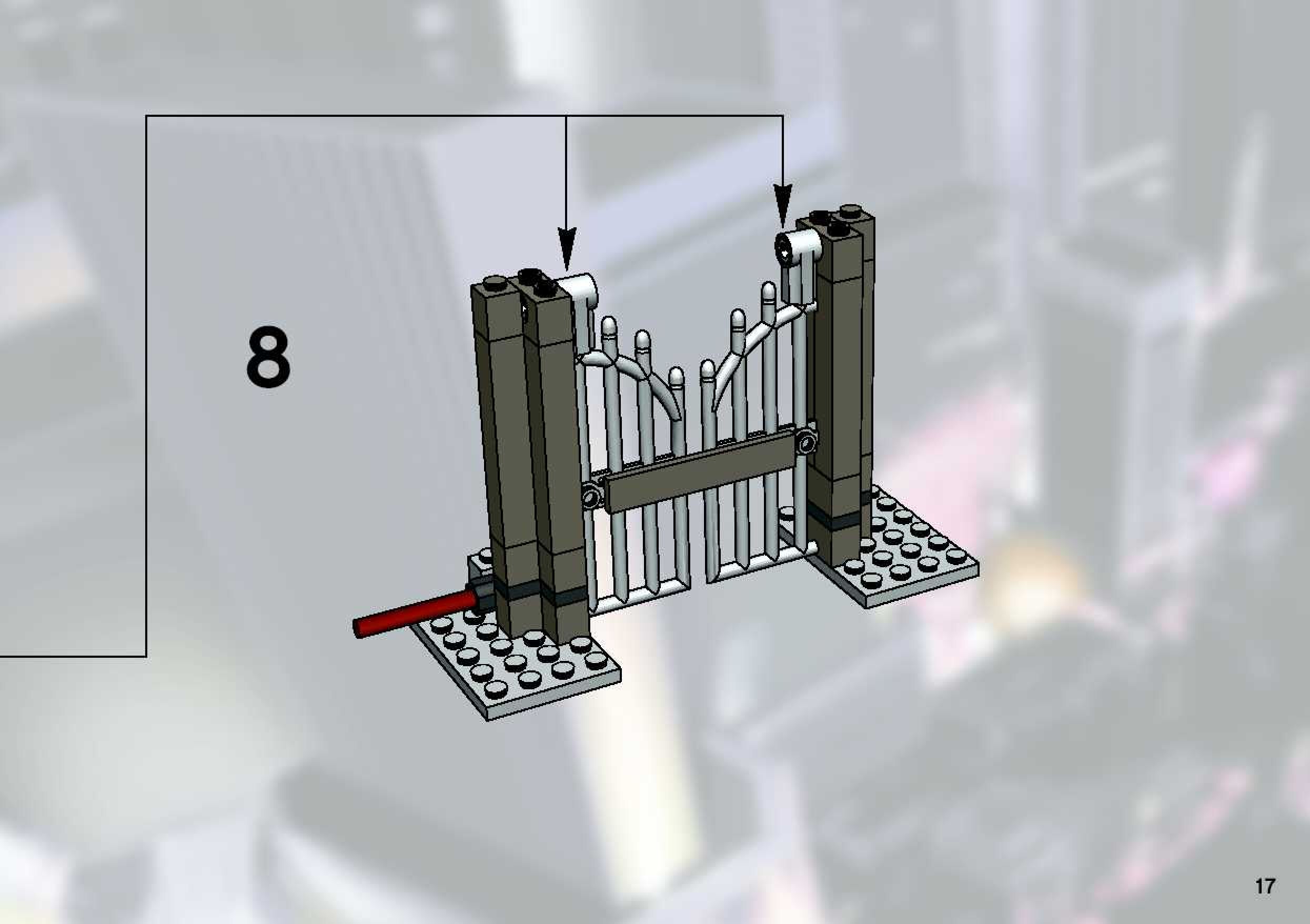 8

17