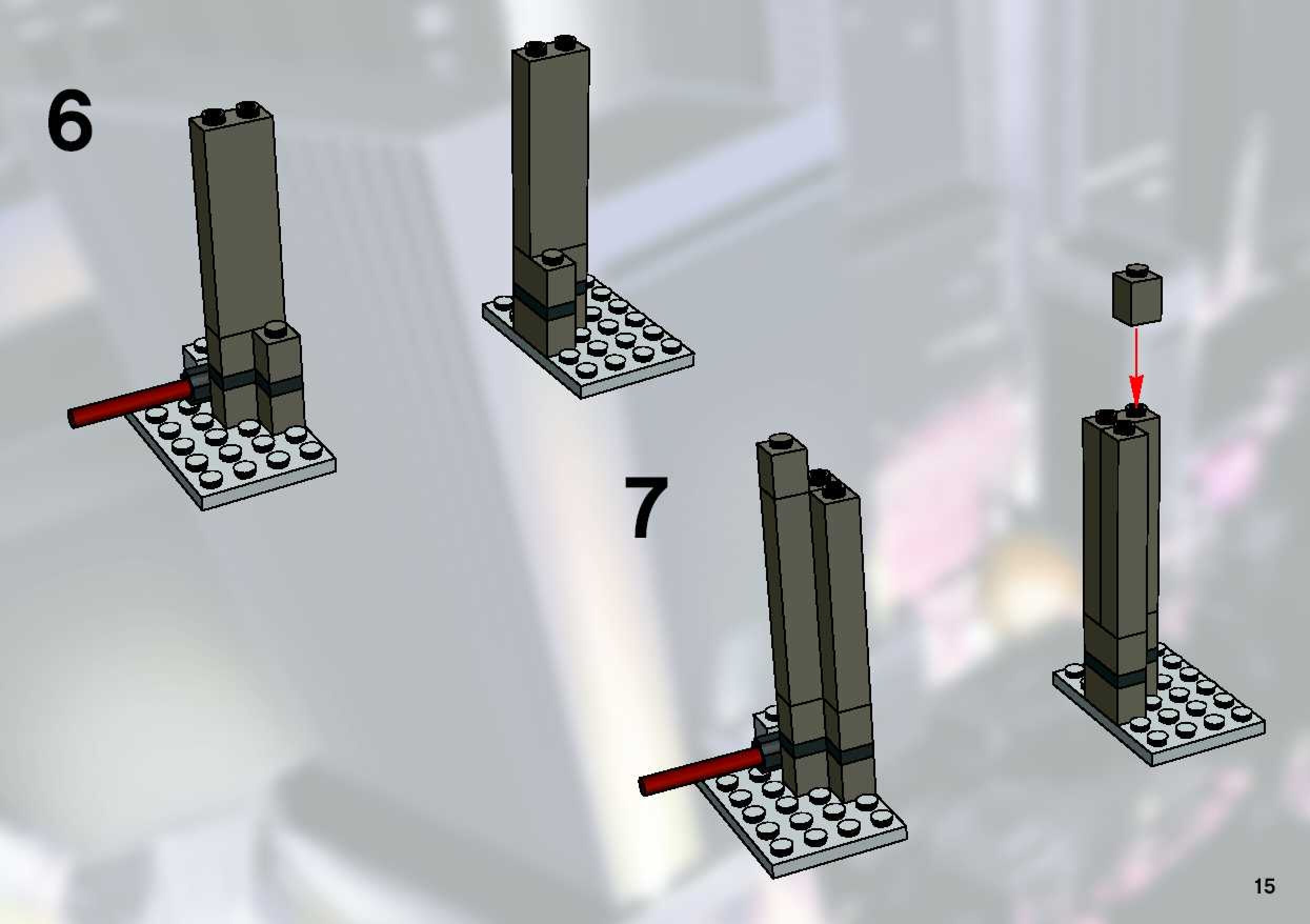 6

7

15