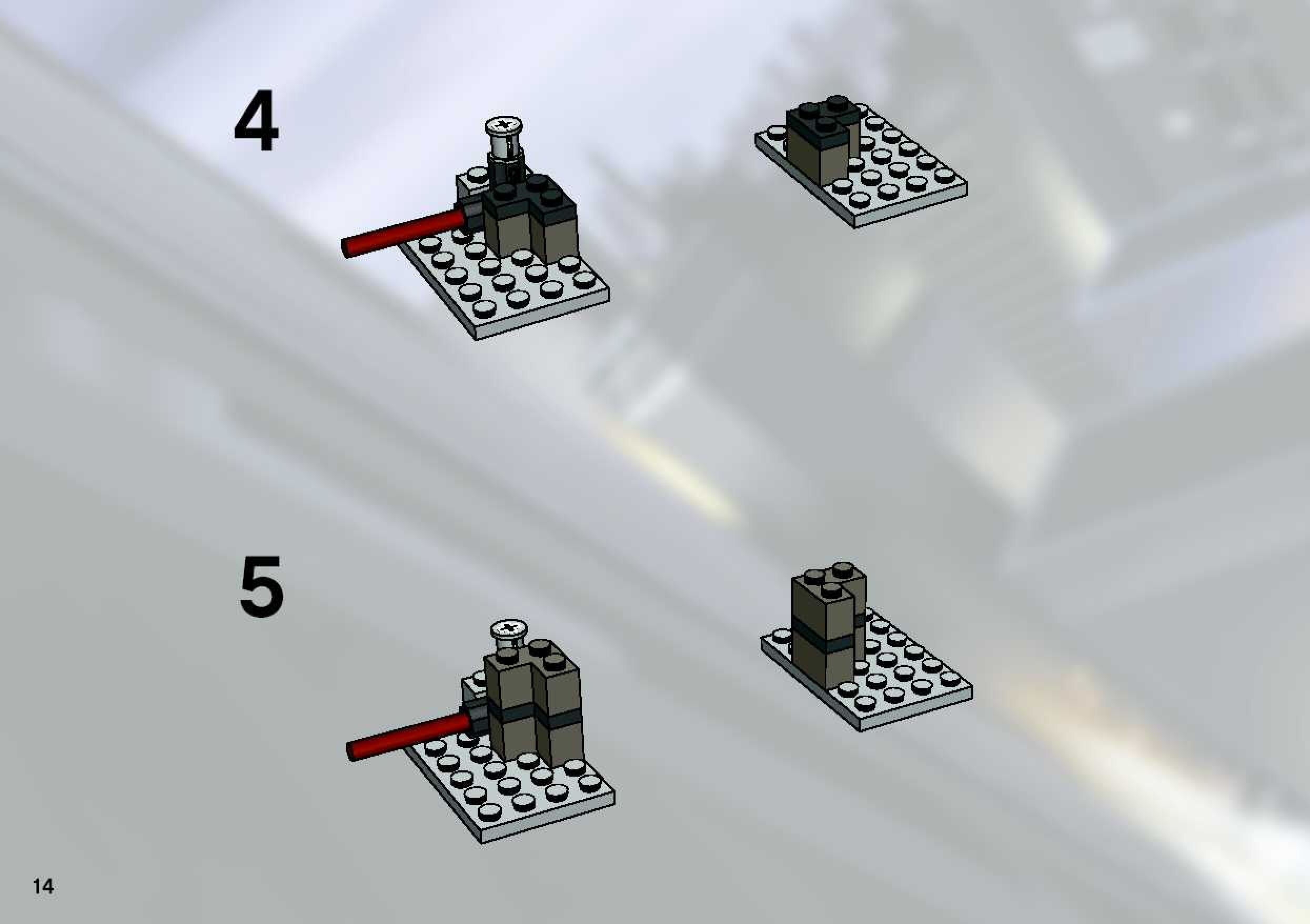 4

5

14