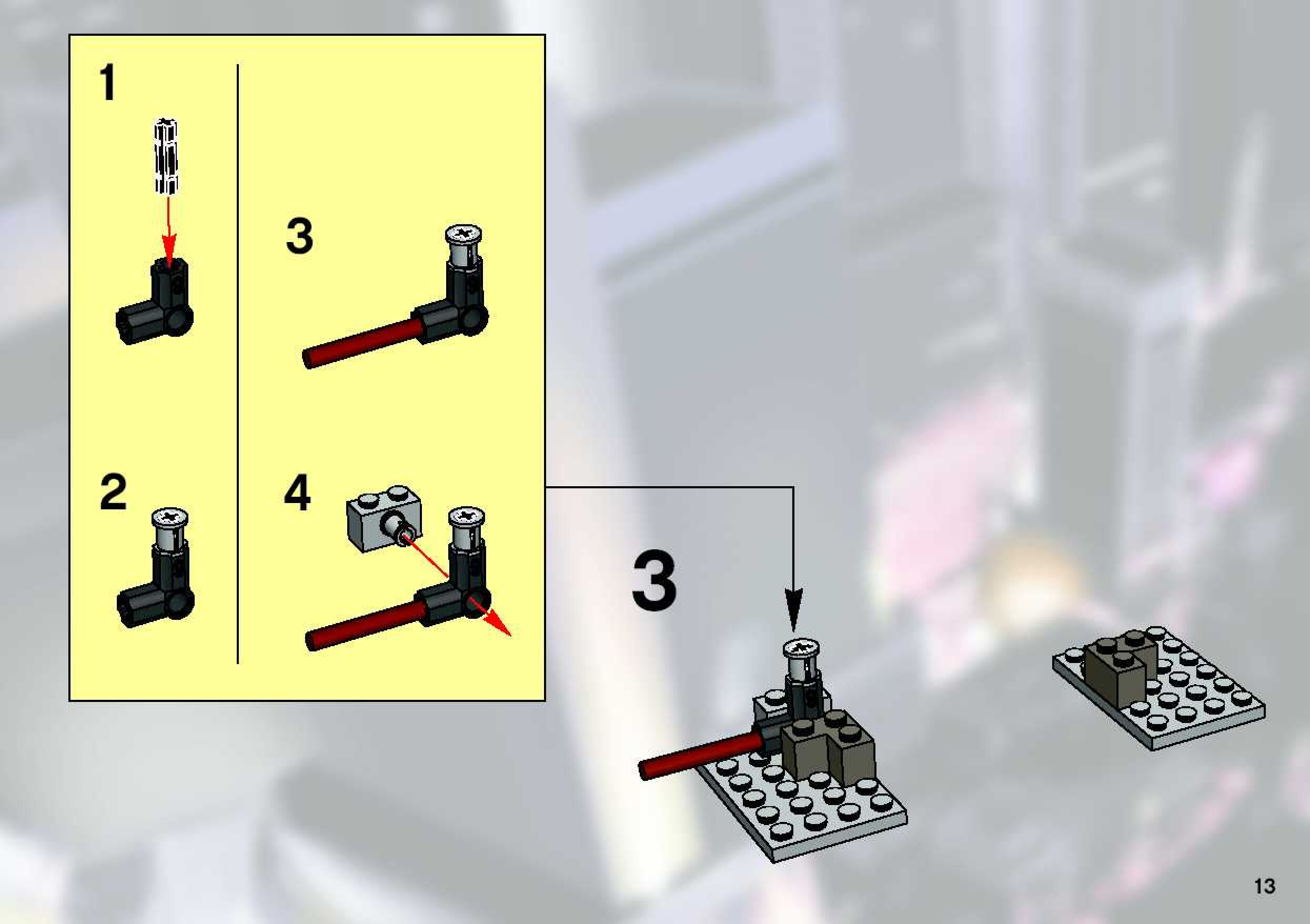 1

2

3

4

3

13