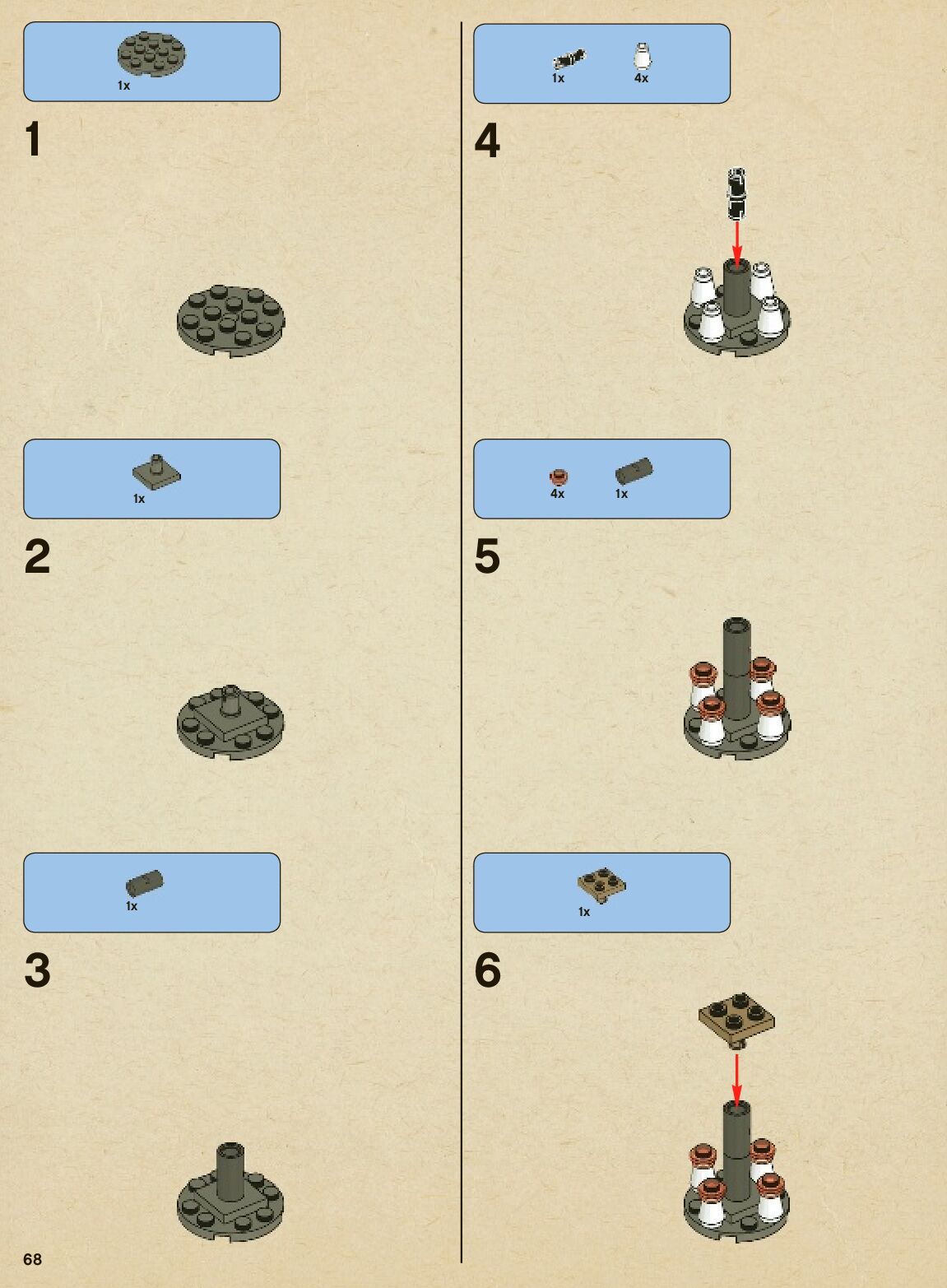 1x

1

1x

2

1x

3

68

1x 4x

4

4x 1x

5

1x

6