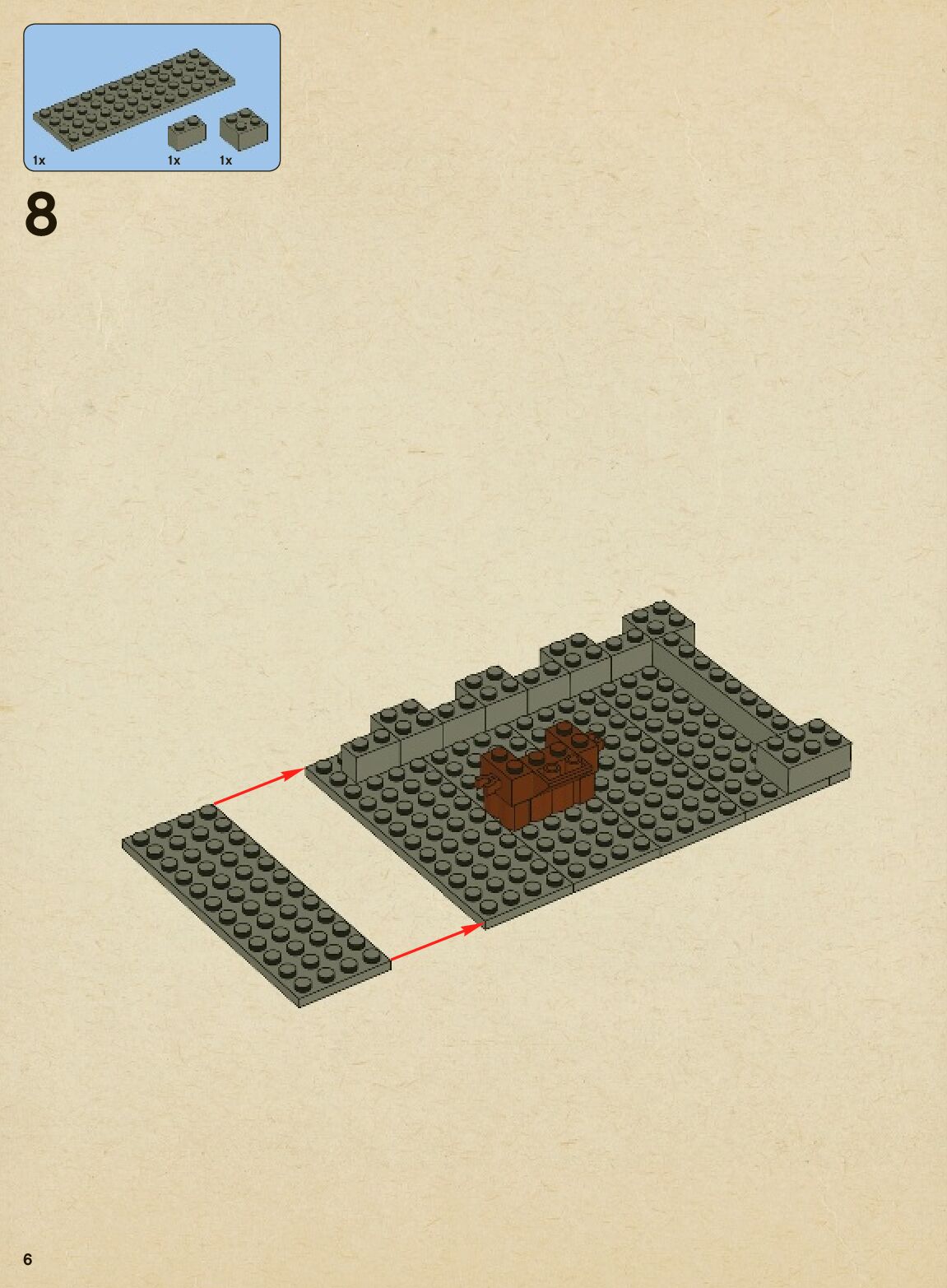 1x
1x
1x

8

6